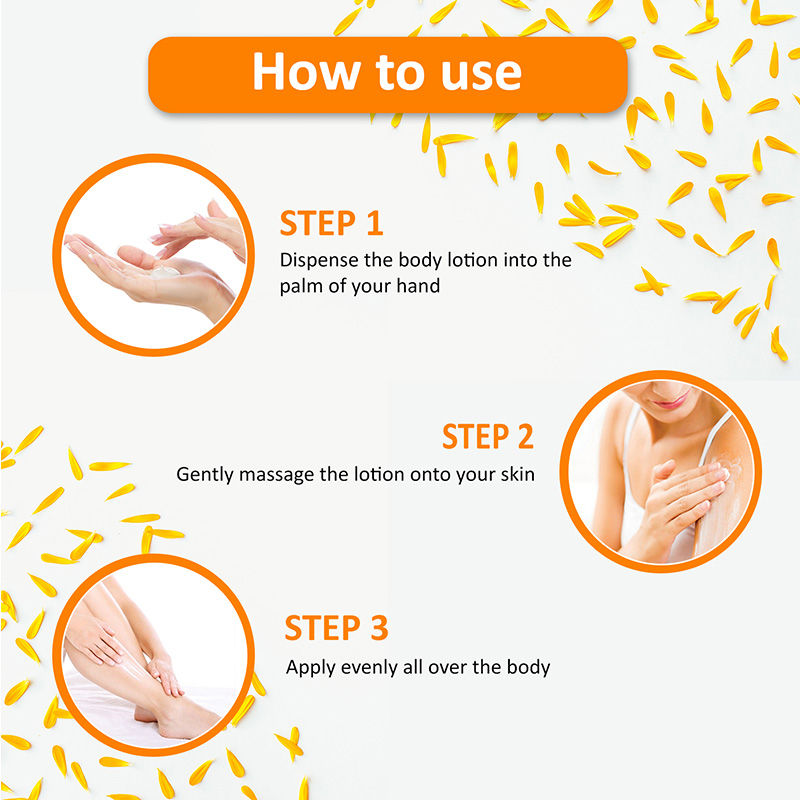 How to use

STEP 1
Dispense the body lotion into the palm of your hand

STEP 2
Gently massage the lotion onto your skin

STEP 3
Apply evenly all over the body