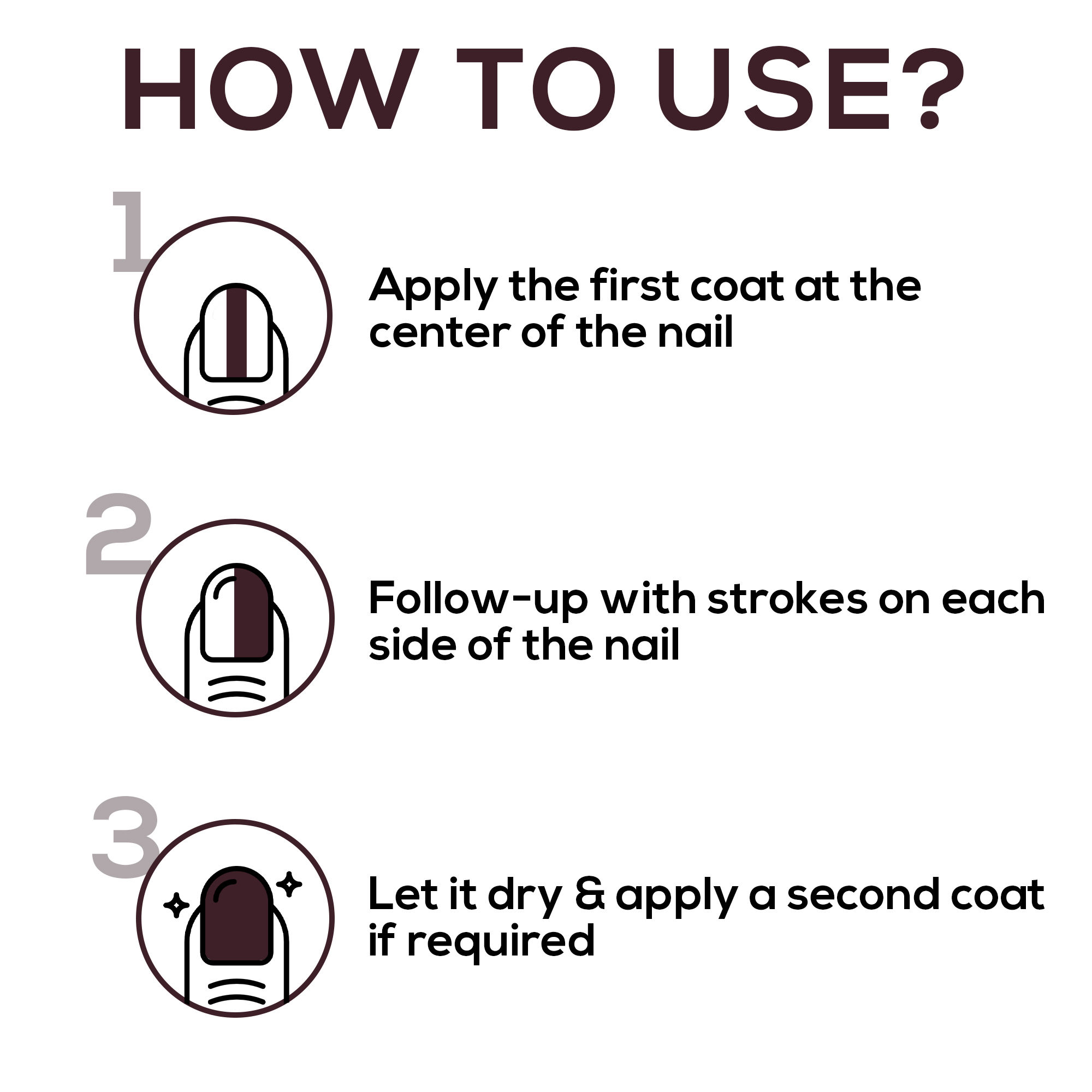 HOW TO USE?

1

Apply the first coat at the center of the nail

2

Follow-up with strokes on each side of the nail

3

Let it dry & apply a second coat if required