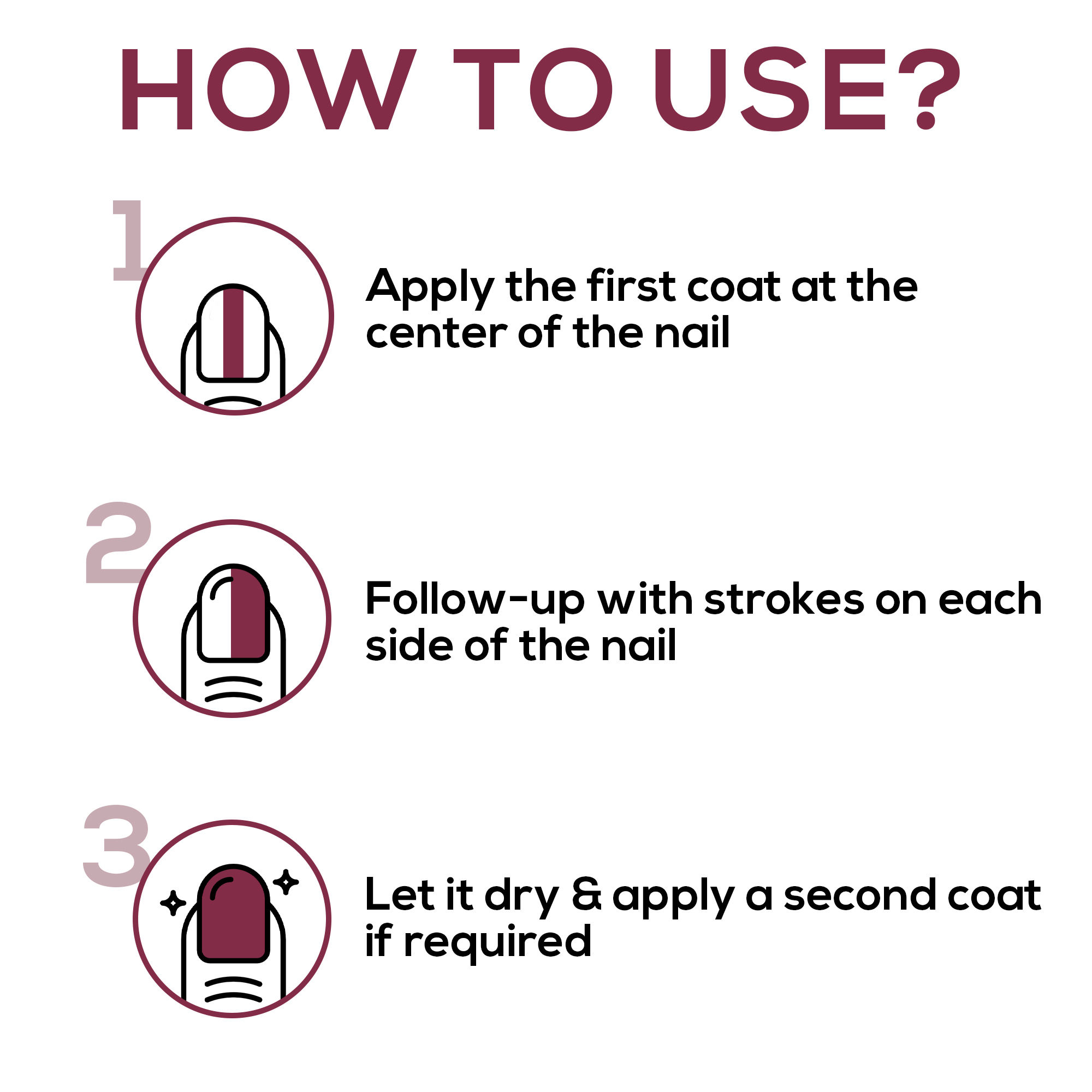 HOW TO USE?

1

Apply the first coat at the center of the nail

2

Follow-up with strokes on each side of the nail

3

Let it dry & apply a second coat if required