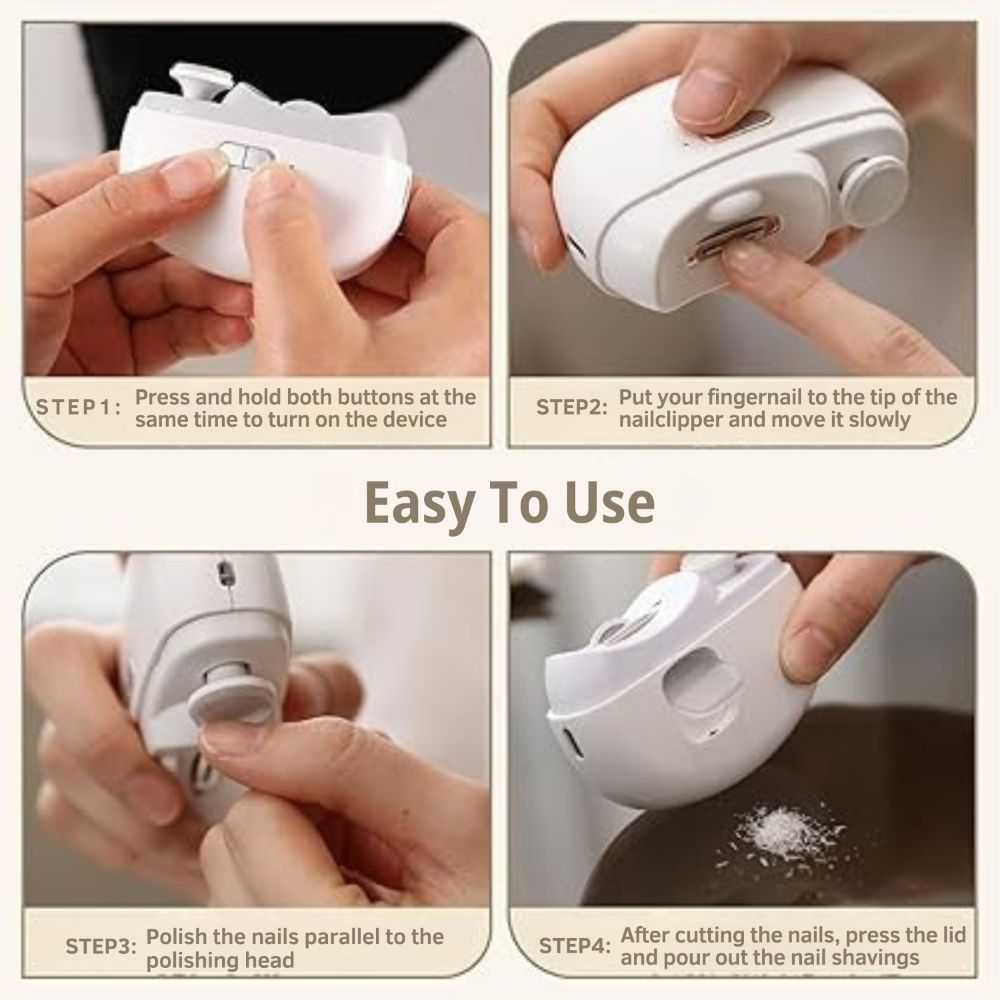 STEP1: Press and hold both buttons at the same time to turn on the device

STEP2: Put your fingernail to the tip of the nailclipper and move it slowly

Easy To Use

STEP3: Polish the nails parallel to the polishing head

STEP4: After cutting the nails, press the lid and pour out the nail shavings