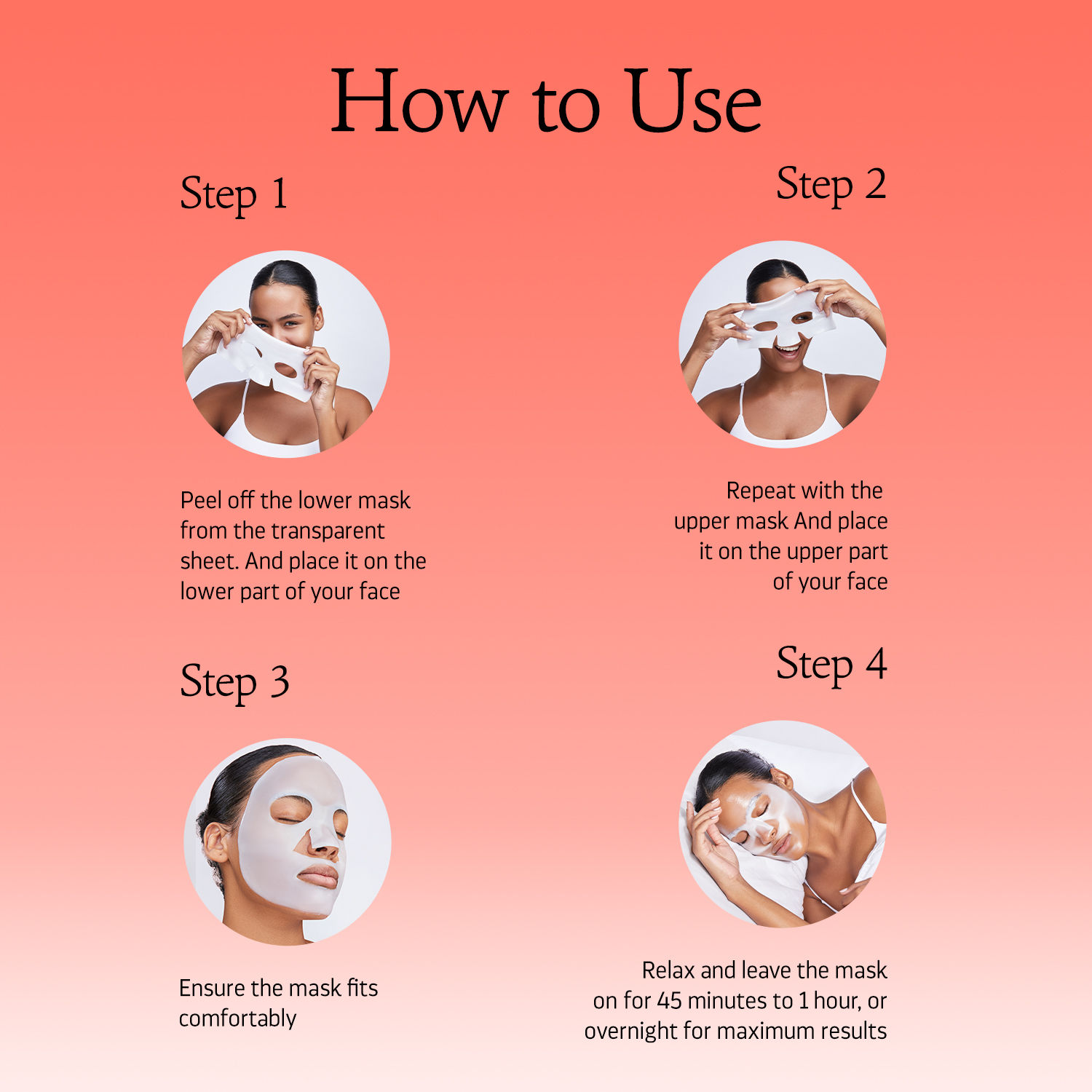 How to Use

Step 1

Peel off the lower mask from the transparent sheet. And place it on the lower part of your face

Step 2

Repeat with the upper mask And place it on the upper part of your face

Step 3

Ensure the mask fits comfortably

Step 4

Relax and leave the mask on for 45 minutes to 1 hour, or overnight for maximum results