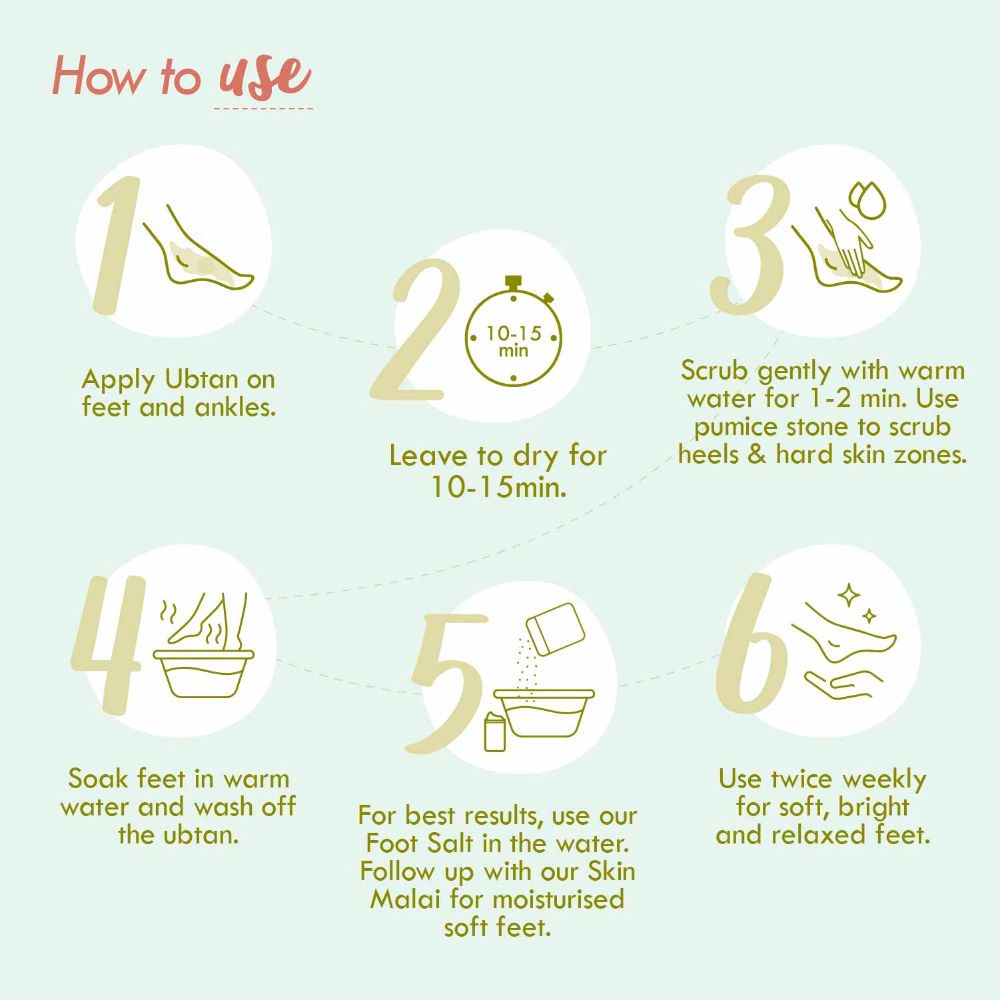 How to use

1

Apply Ubtan on feet and ankles.

2

10-15 min

Leave to dry for 10-15min.

3

Scrub gently with warm water for 1-2 min. Use pumice stone to scrub heels & hard skin zones.

4

Soak feet in warm water and wash off the ubtan.

5

For best results, use our Foot Salt in the water. Follow up with our Skin Malai for moisturised soft feet.

6

Use twice weekly for soft, bright and relaxed feet.