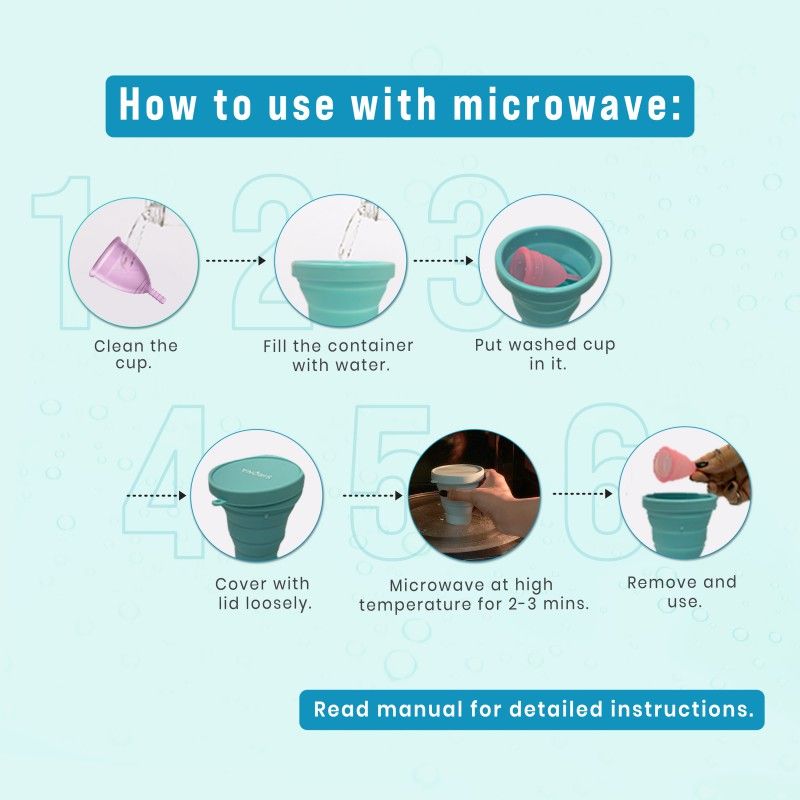 How to use with microwave:

1
Clean the cup.

2
Fill the container with water.

3
Put washed cup in it.

4
Cover with lid loosely.

5
Microwave at high temperature for 2-3 mins.

6
Remove and use.

Read manual for detailed instructions.