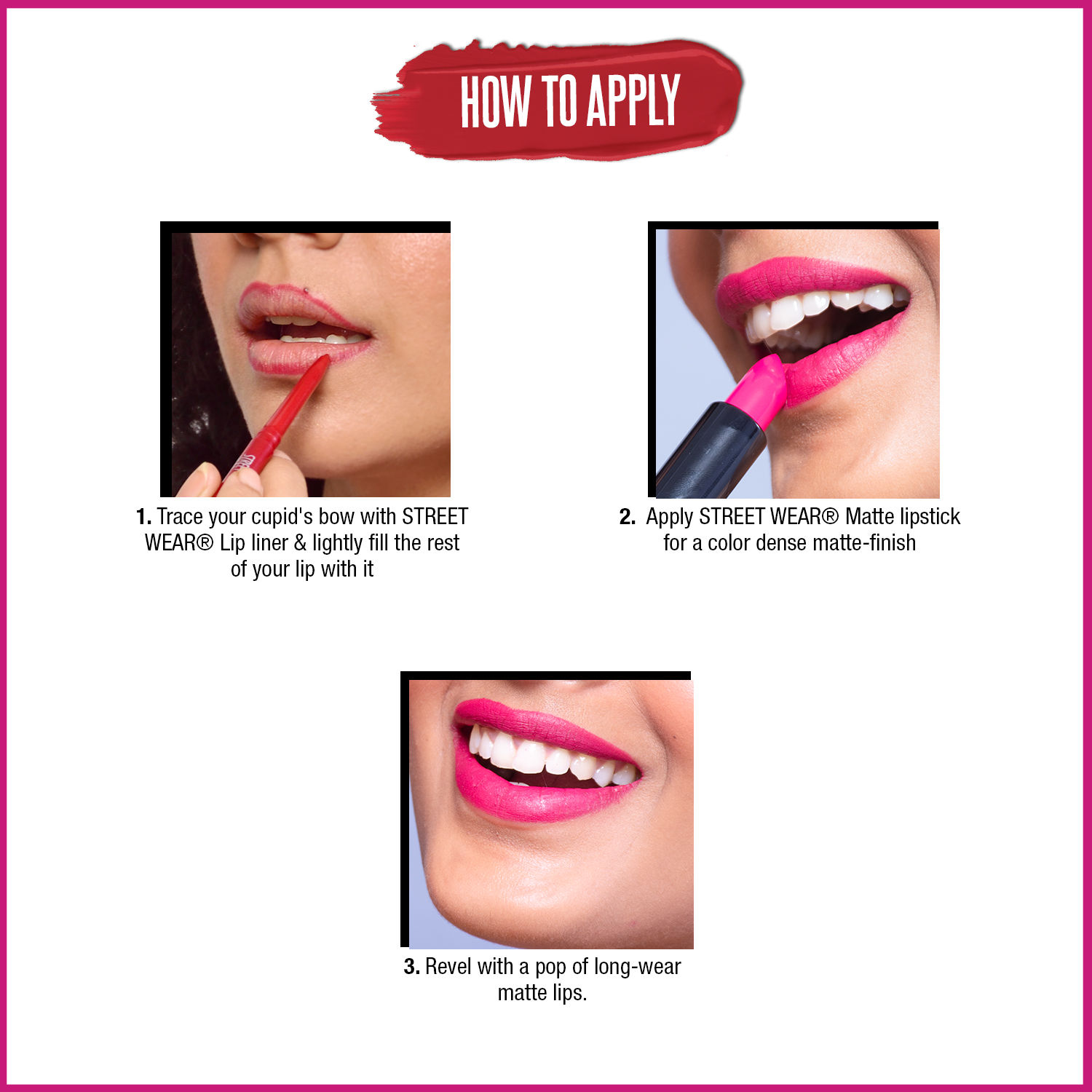 HOW TO APPLY

1. Trace your cupid's bow with STREET WEAR® Lip liner & lightly fill the rest of your lip with it

2. Apply STREET WEAR® Matte lipstick for a color dense matte-finish

3. Revel with a pop of long-wear matte lips.