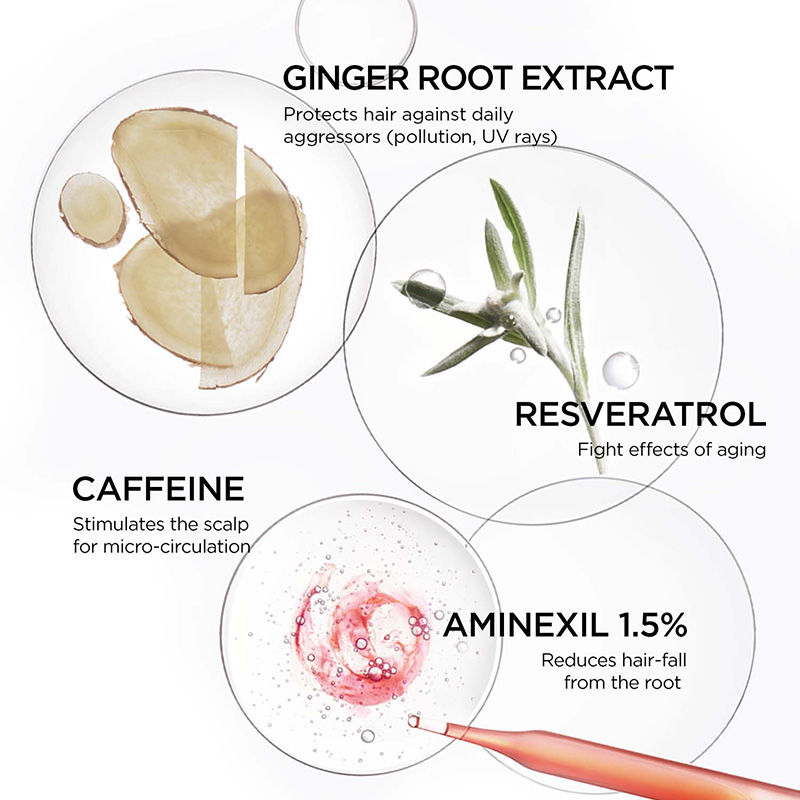 GINGER ROOT EXTRACT
Protects hair against daily aggressors (pollution, UV rays)

RESVERATROL
Fight effects of aging

CAFFEINE
Stimulates the scalp for micro-circulation

AMINEXIL 1.5%
Reduces hair-fall from the root