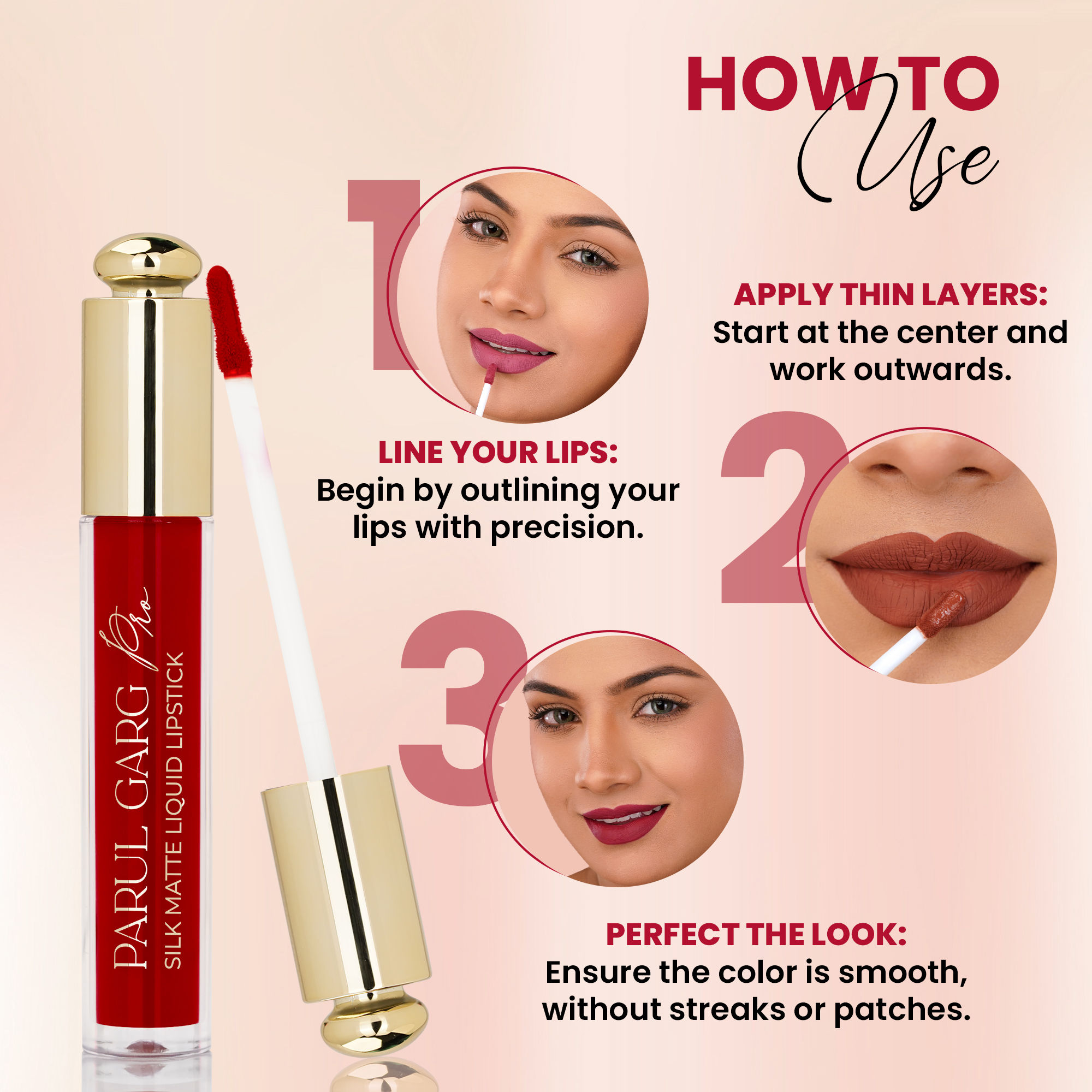 HOW TO
Use

1

LINE YOUR LIPS:
Begin by outlining your lips with precision.

APPLY THIN LAYERS:
Start at the center and work outwards.

2

3

PERFECT THE LOOK:
Ensure the color is smooth, without streaks or patches.

PARUL GARG Pro
SILK MATTE LIQUID LIPSTICK