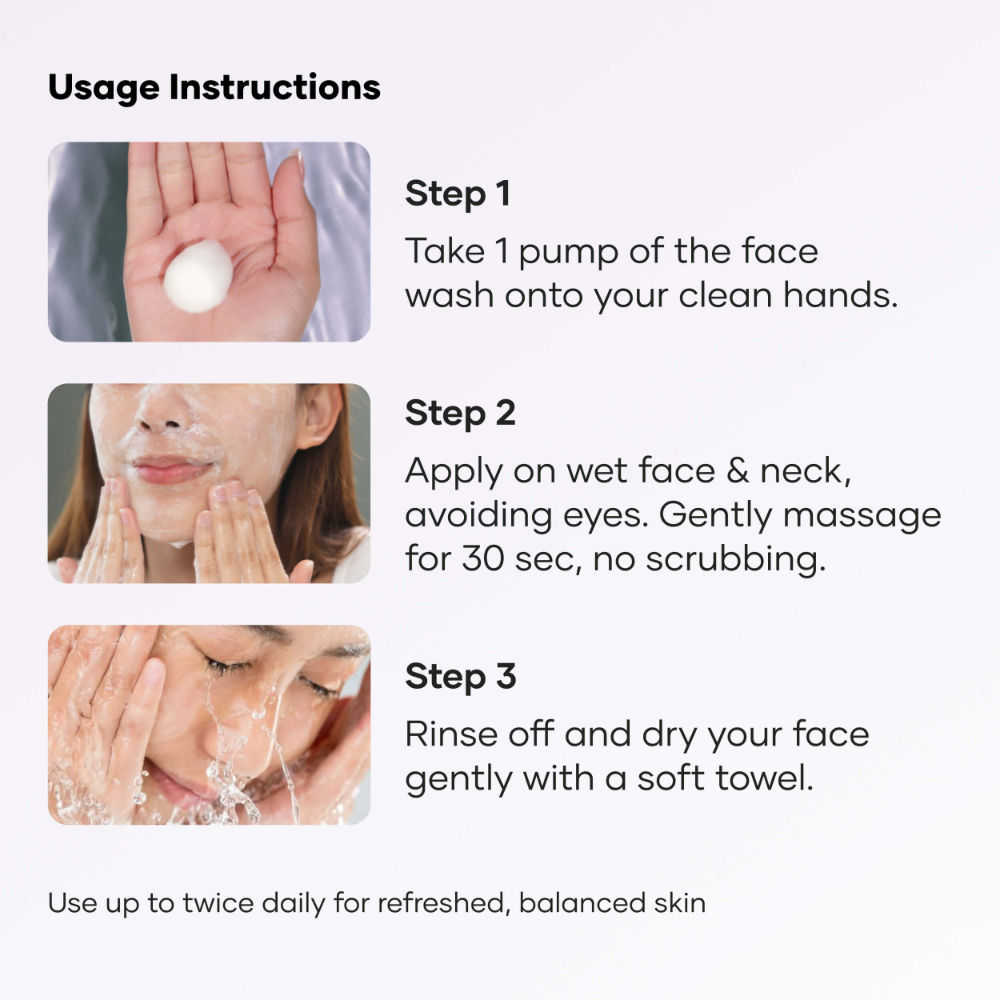 Usage Instructions

Step 1

Take 1 pump of the face wash onto your clean hands.

Step 2

Apply on wet face & neck, avoiding eyes. Gently massage for 30 sec, no scrubbing.

Step 3

Rinse off and dry your face gently with a soft towel.

Use up to twice daily for refreshed, balanced skin