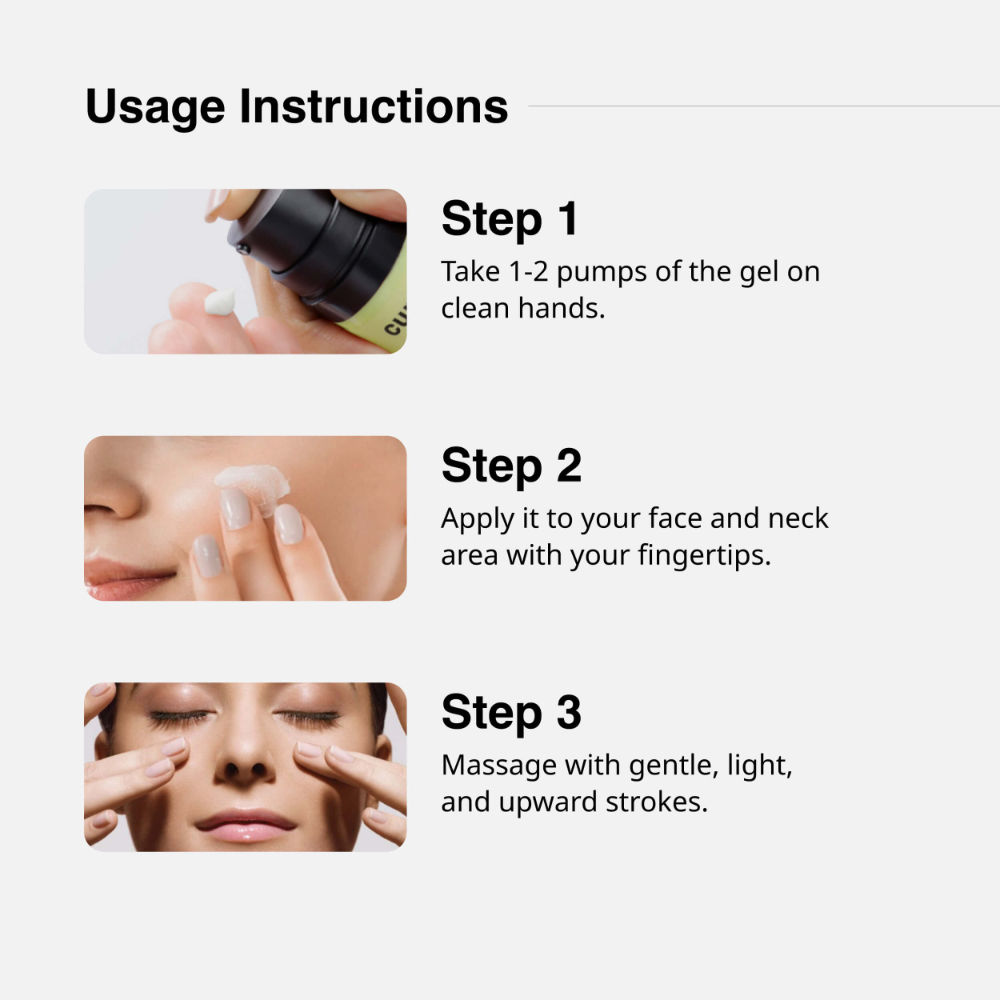 Usage Instructions

CU

Step 1
Take 1-2 pumps of the gel on clean hands.

Step 2
Apply it to your face and neck area with your fingertips.

Step 3
Massage with gentle, light, and upward strokes.