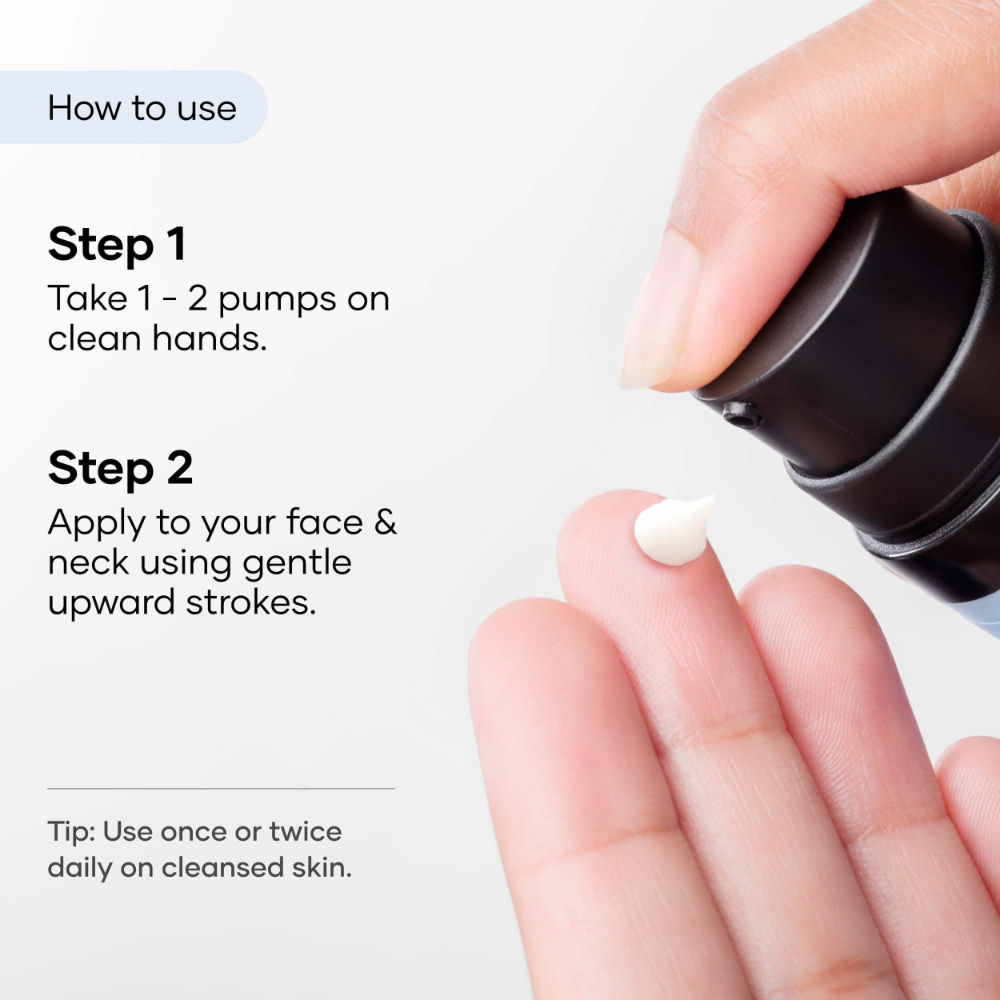 How to use

Step 1
Take 1 - 2 pumps on clean hands.

Step 2
Apply to your face & neck using gentle upward strokes.

Tip: Use once or twice daily on cleansed skin.