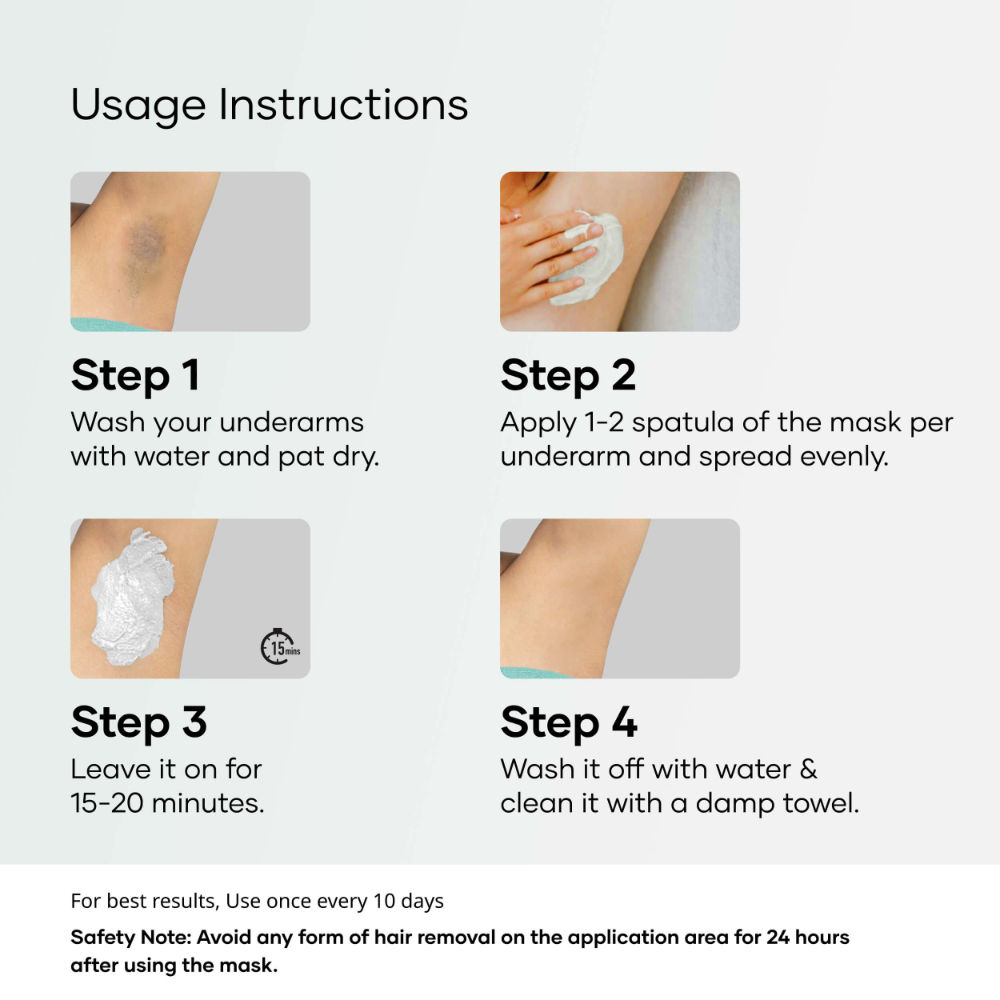 Usage Instructions

Step 1
Wash your underarms with water and pat dry.

Step 2
Apply 1-2 spatula of the mask per underarm and spread evenly.

15 mins

Step 3
Leave it on for 15-20 minutes.

Step 4
Wash it off with water & clean it with a damp towel.

For best results, Use once every 10 days

Safety Note: Avoid any form of hair removal on the application area for 24 hours after using the mask.