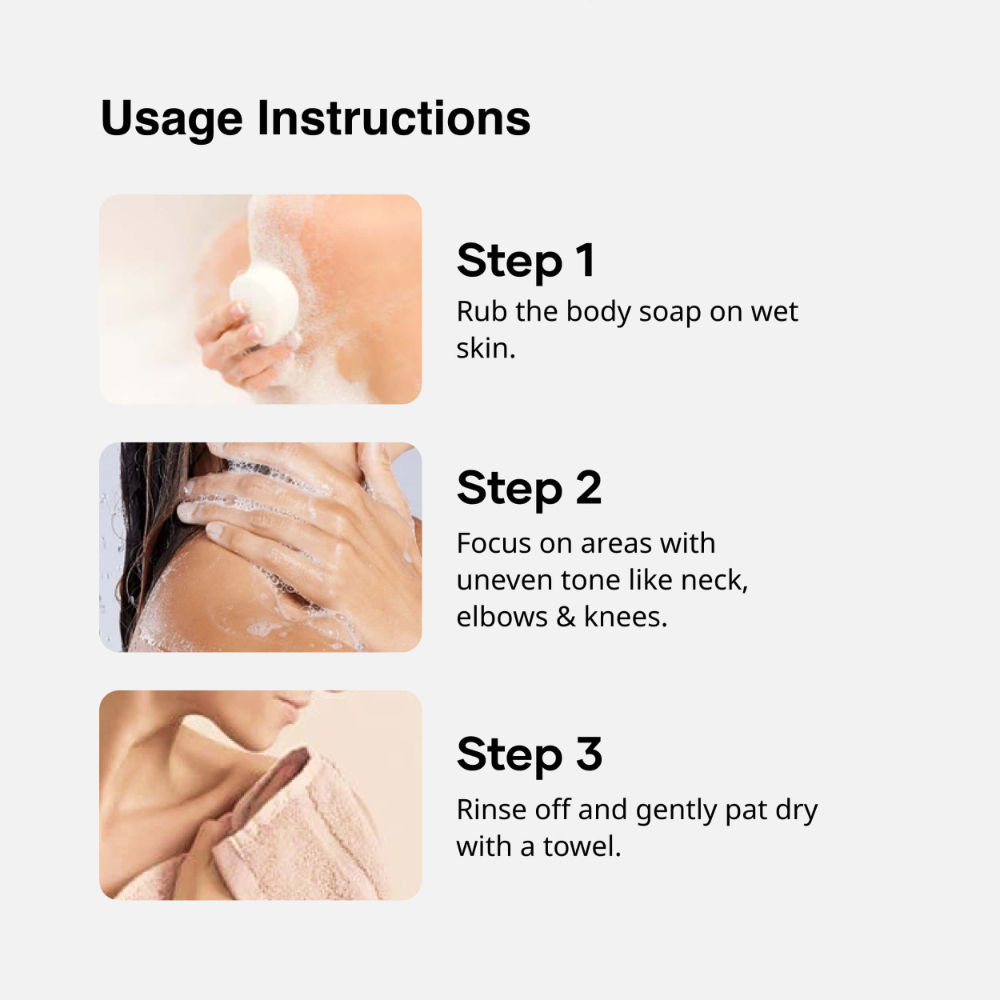 Usage Instructions

Step 1
Rub the body soap on wet skin.

Step 2
Focus on areas with uneven tone like neck, elbows & knees.

Step 3
Rinse off and gently pat dry with a towel.