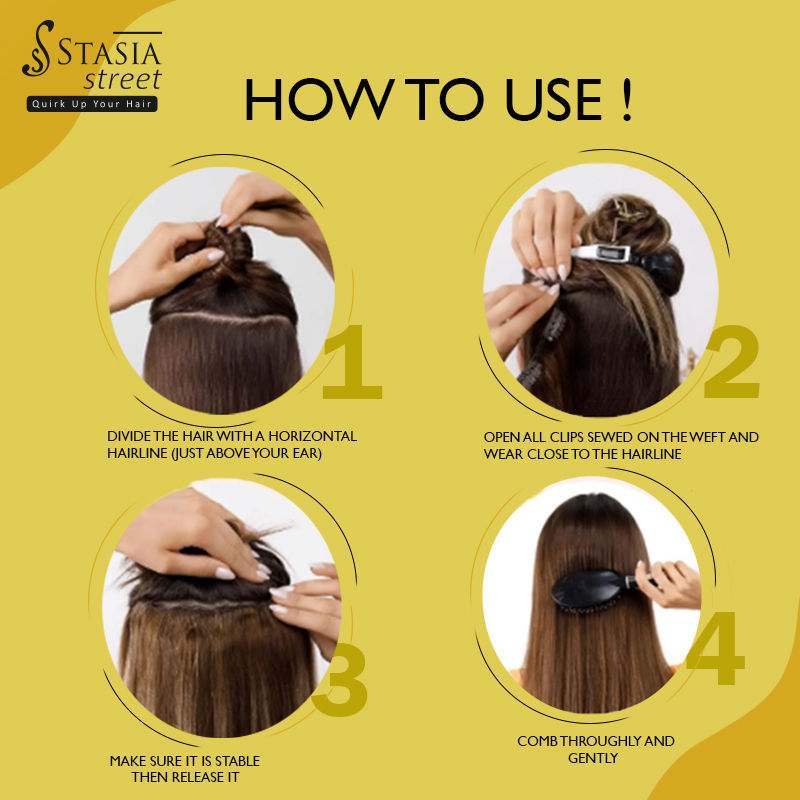 STASIA street
Quirk Up Your Hair

HOW TO USE !

1
DIVIDE THE HAIR WITH A HORIZONTAL HAIRLINE (JUST ABOVE YOUR EAR)

2
OPEN ALL CLIPS SEWED ON THE WEFT AND WEAR CLOSE TO THE HAIRLINE

3
MAKE SURE IT IS STABLE THEN RELEASE IT

4
COMB THROUGHLY AND GENTLY