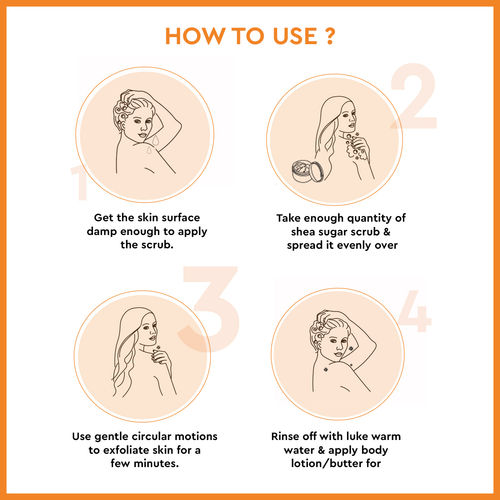 HOW TO USE ?

1

Get the skin surface damp enough to apply the scrub.

2

Take enough quantity of shea sugar scrub & spread it evenly over

3

Use gentle circular motions to exfoliate skin for a few minutes.

4

Rinse off with luke warm water & apply body lotion/butter for