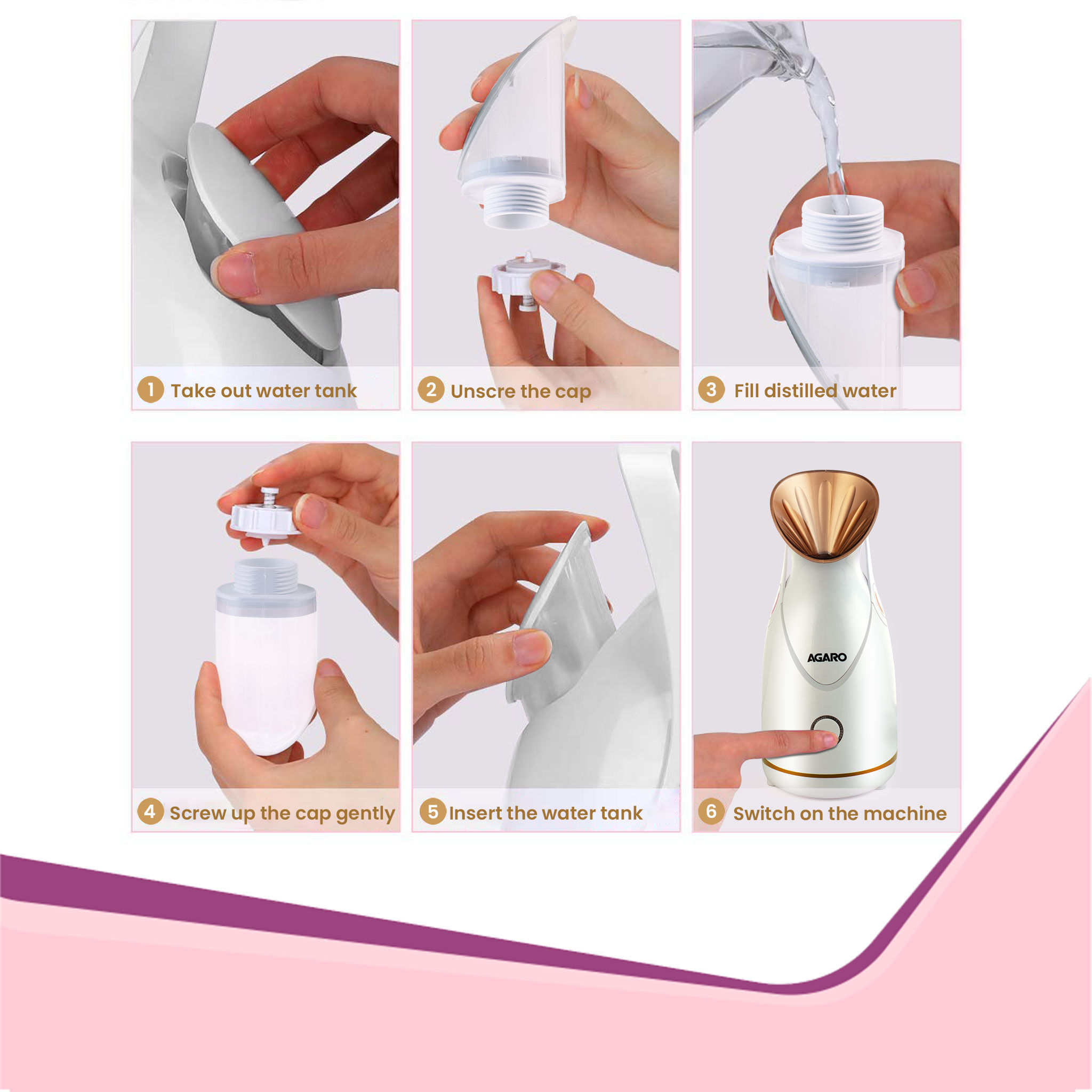 1 Take out water tank

2 Unscre the cap

3 Fill distilled water

4 Screw up the cap gently

5 Insert the water tank

AGARO

6 Switch on the machine