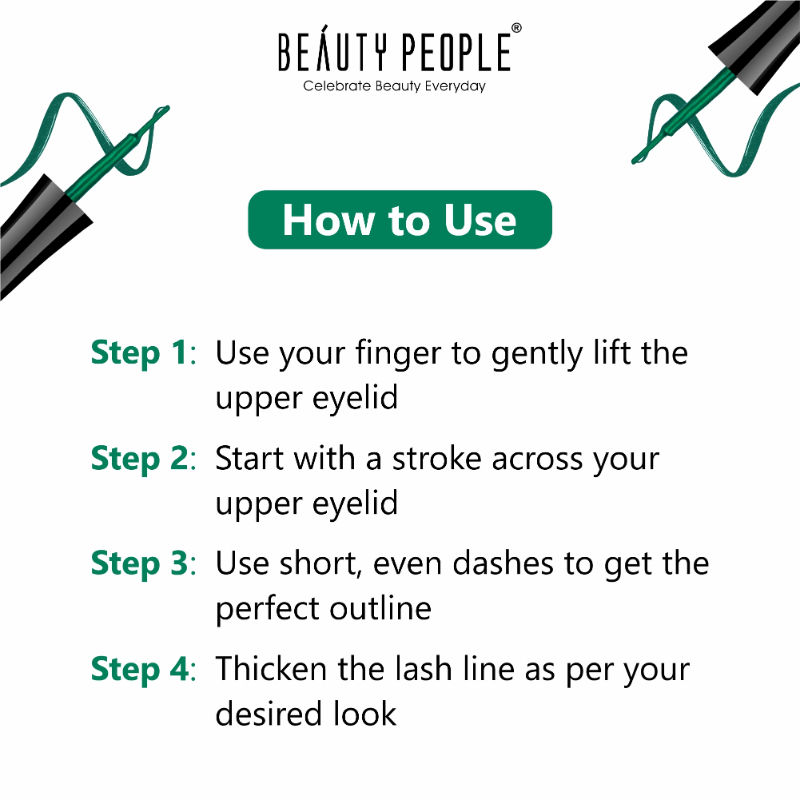 BEAUTY PEOPLE®
Celebrate Beauty Everyday

How to Use

Step 1: Use your finger to gently lift the upper eyelid

Step 2: Start with a stroke across your upper eyelid

Step 3: Use short, even dashes to get the perfect outline

Step 4: Thicken the lash line as per your desired look