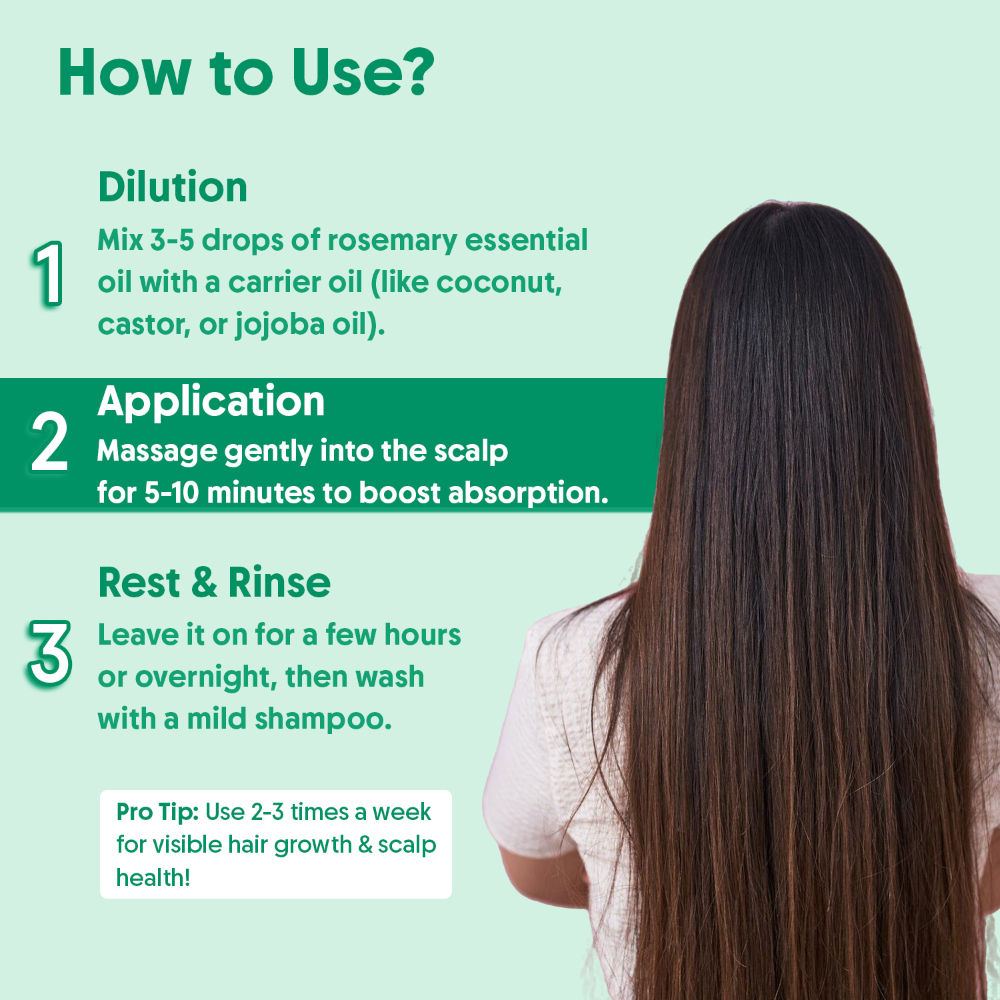 How to Use?

1

Dilution

Mix 3-5 drops of rosemary essential oil with a carrier oil (like coconut, castor, or jojoba oil).

2

Application

Massage gently into the scalp for 5-10 minutes to boost absorption.

3

Rest & Rinse

Leave it on for a few hours or overnight, then wash with a mild shampoo.

Pro Tip: Use 2-3 times a week for visible hair growth & scalp health!