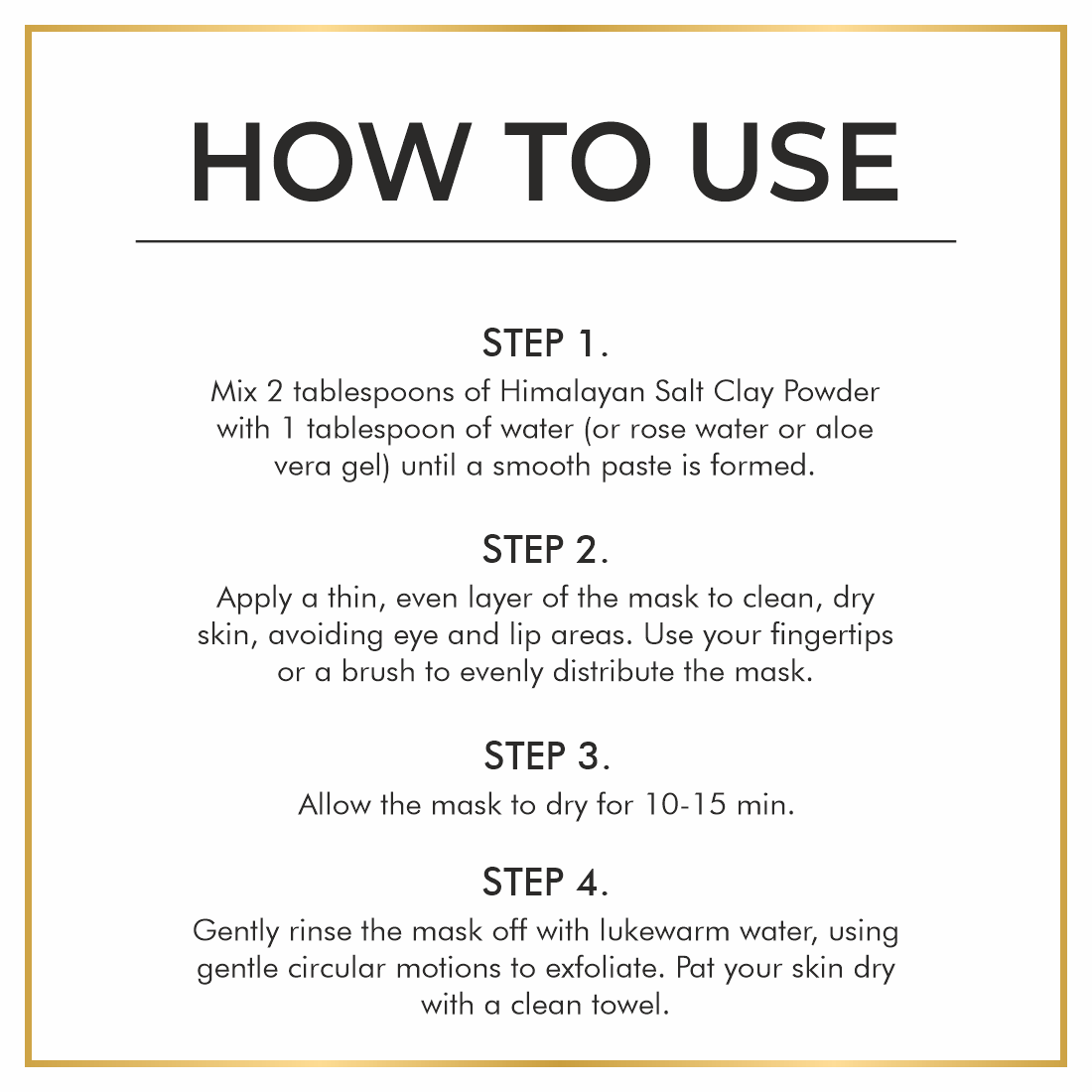 HOW TO USE

STEP 1.
Mix 2 tablespoons of Himalayan Salt Clay Powder with 1 tablespoon of water (or rose water or aloe vera gel) until a smooth paste is formed.

STEP 2.
Apply a thin, even layer of the mask to clean, dry skin, avoiding eye and lip areas. Use your fingertips or a brush to evenly distribute the mask.

STEP 3.
Allow the mask to dry for 10-15 min.

STEP 4.
Gently rinse the mask off with lukewarm water, using gentle circular motions to exfoliate. Pat your skin dry with a clean towel.