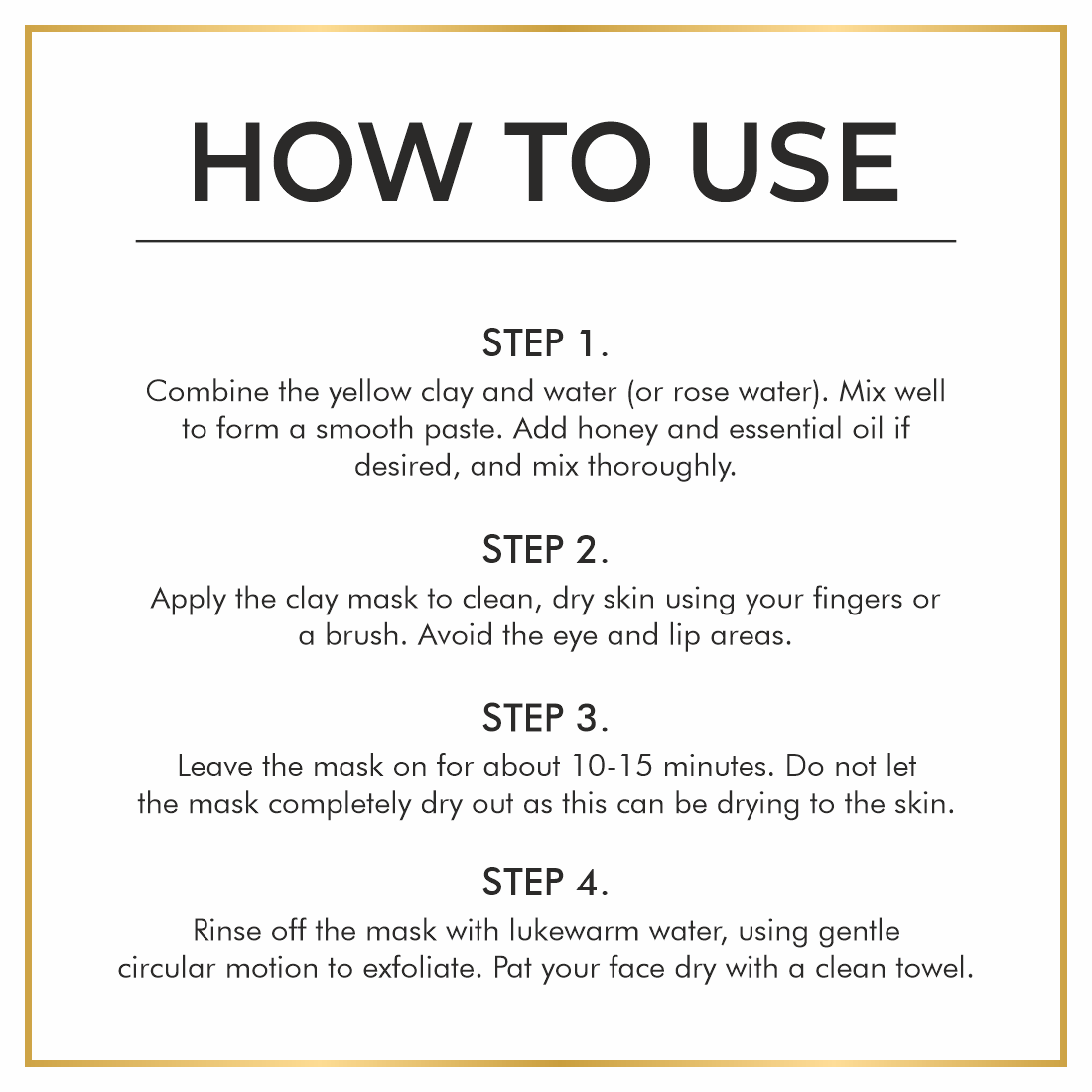 HOW TO USE

STEP 1.

Combine the yellow clay and water (or rose water). Mix well to form a smooth paste. Add honey and essential oil if desired, and mix thoroughly.

STEP 2.

Apply the clay mask to clean, dry skin using your fingers or a brush. Avoid the eye and lip areas.

STEP 3.

Leave the mask on for about 10-15 minutes. Do not let the mask completely dry out as this can be drying to the skin.

STEP 4.

Rinse off the mask with lukewarm water, using gentle circular motion to exfoliate. Pat your face dry with a clean towel.