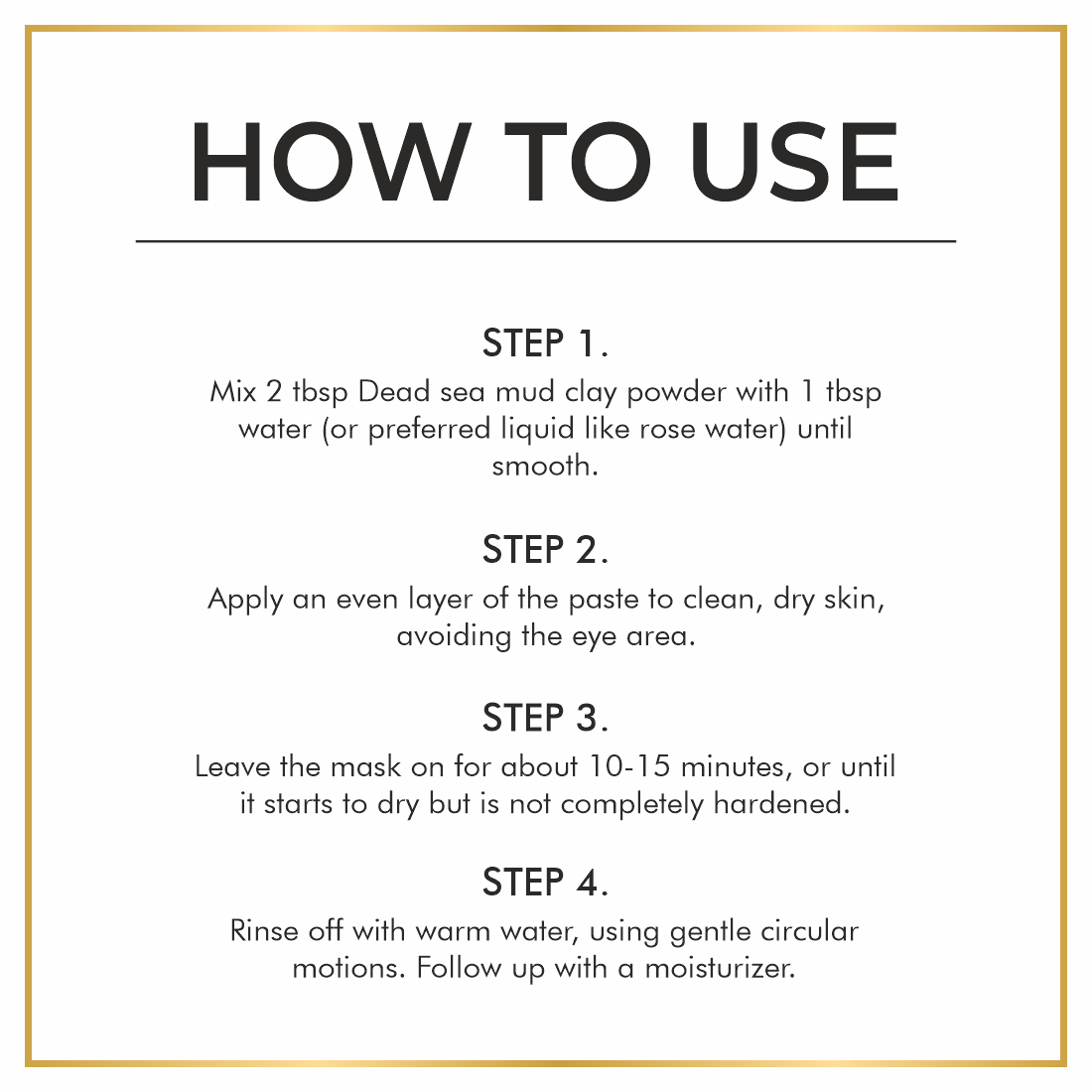 HOW TO USE

STEP 1.
Mix 2 tbsp Dead sea mud clay powder with 1 tbsp water (or preferred liquid like rose water) until smooth.

STEP 2.
Apply an even layer of the paste to clean, dry skin, avoiding the eye area.

STEP 3.
Leave the mask on for about 10-15 minutes, or until it starts to dry but is not completely hardened.

STEP 4.
Rinse off with warm water, using gentle circular motions. Follow up with a moisturizer.