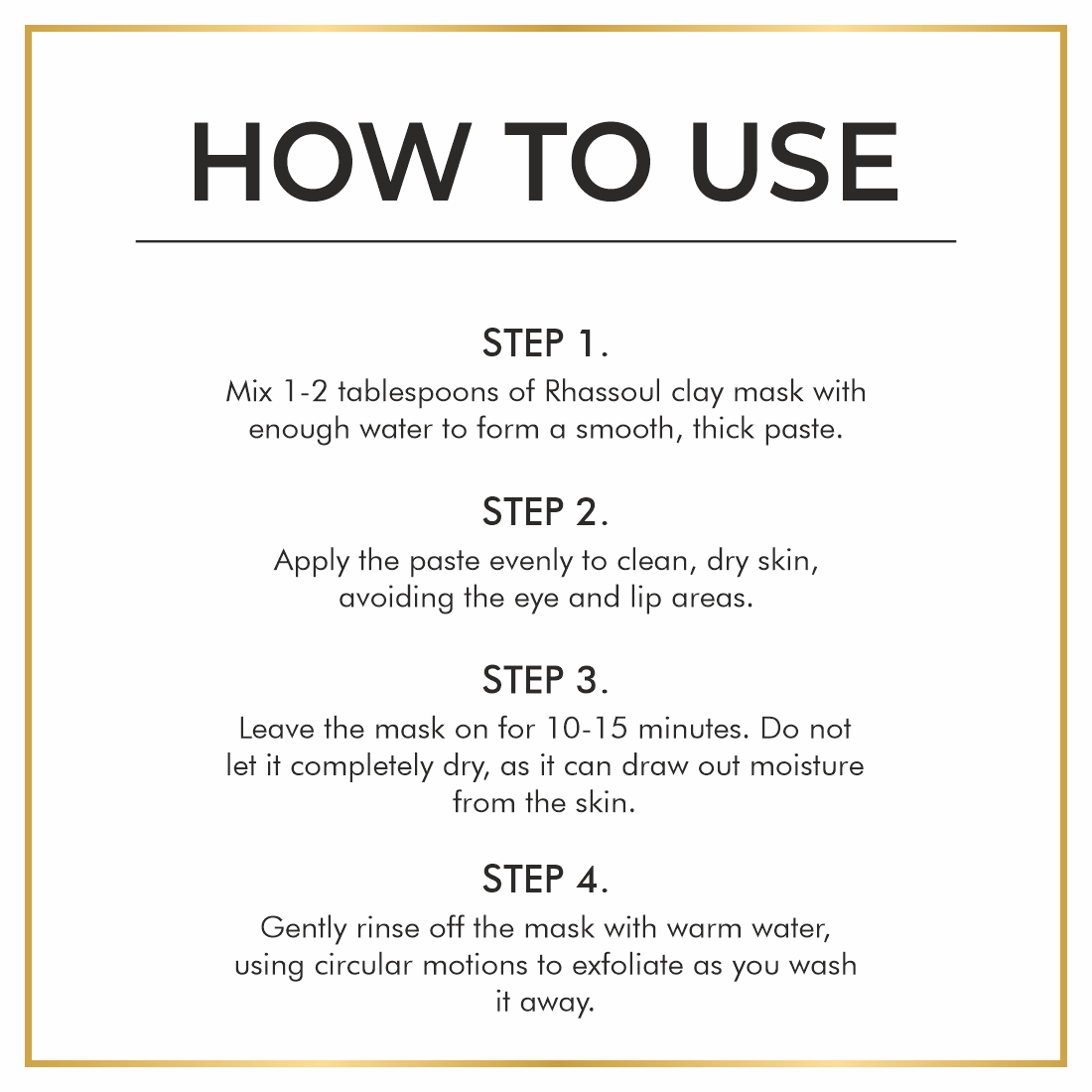 HOW TO USE

STEP 1.
Mix 1-2 tablespoons of Rhassoul clay mask with enough water to form a smooth, thick paste.

STEP 2.
Apply the paste evenly to clean, dry skin, avoiding the eye and lip areas.

STEP 3.
Leave the mask on for 10-15 minutes. Do not let it completely dry, as it can draw out moisture from the skin.

STEP 4.
Gently rinse off the mask with warm water, using circular motions to exfoliate as you wash it away.