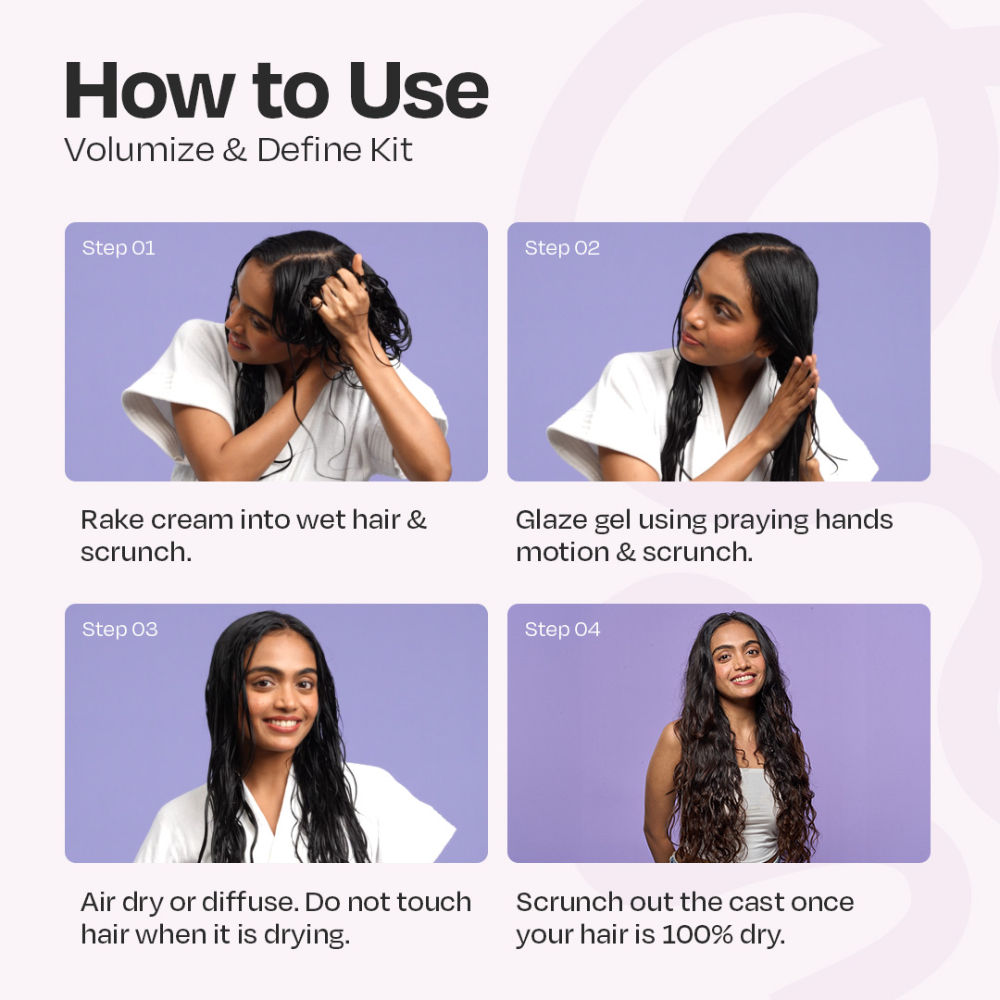 How to Use
Volumize & Define Kit

Step 01

Rake cream into wet hair & scrunch.

Step 02

Glaze gel using praying hands motion & scrunch.

Step 03

Air dry or diffuse. Do not touch hair when it is drying.

Step 04

Scrunch out the cast once your hair is 100% dry.