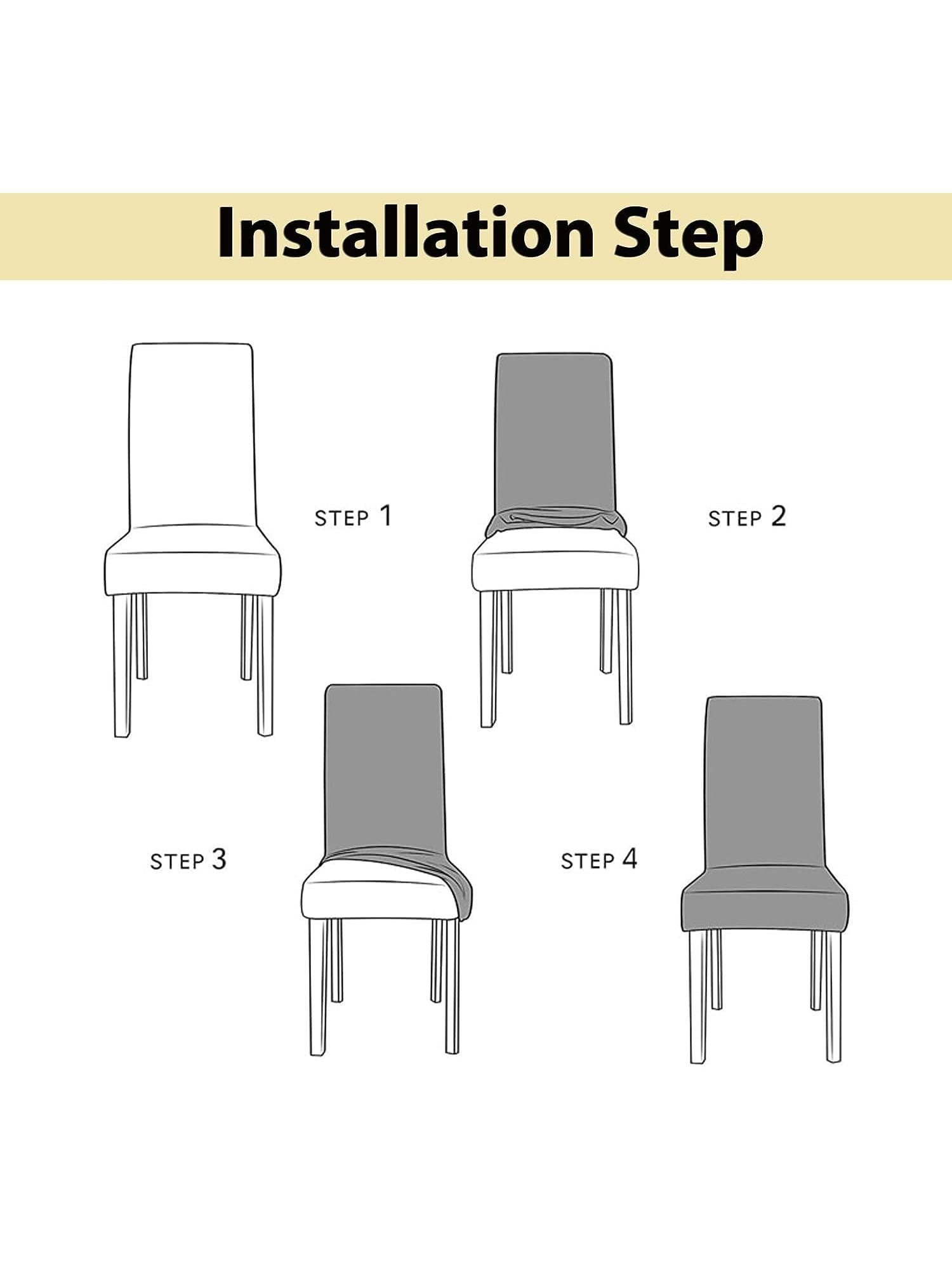 Installation Step

STEP 1

STEP 2

STEP 3

STEP 4