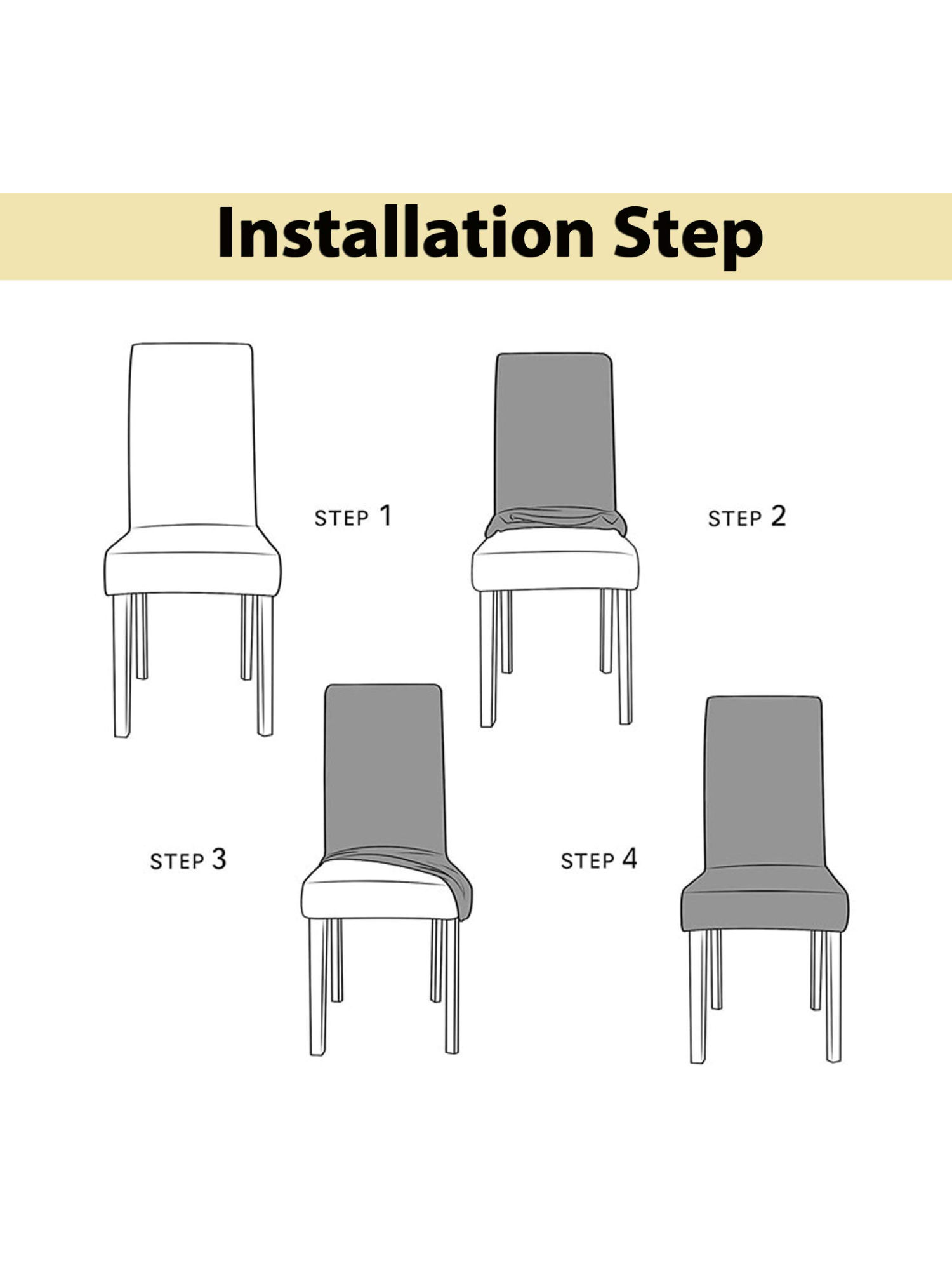 Installation Step

STEP 1

STEP 2

STEP 3

STEP 4