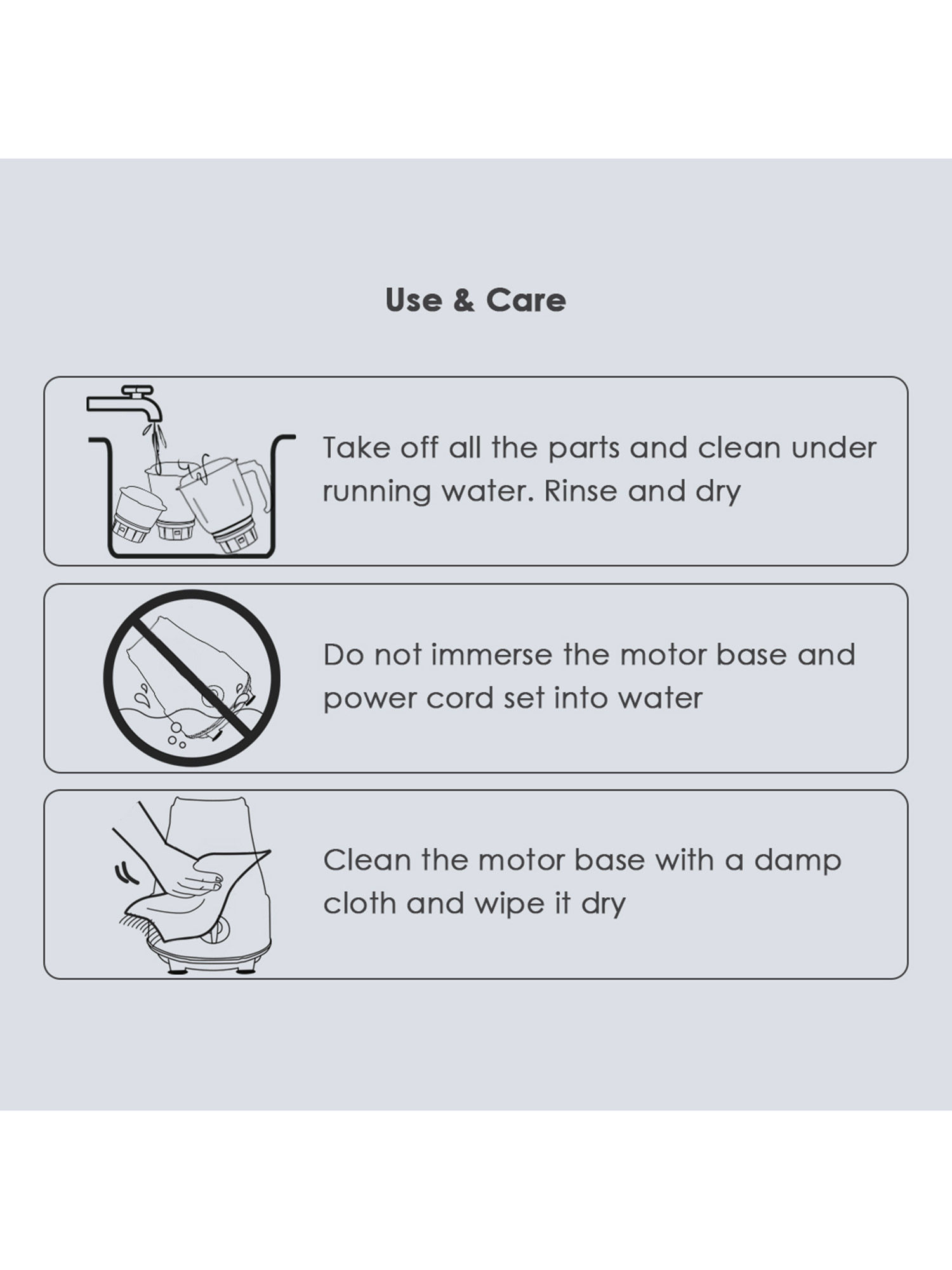 Use & Care

Take off all the parts and clean under running water. Rinse and dry

Do not immerse the motor base and power cord set into water

Clean the motor base with a damp cloth and wipe it dry