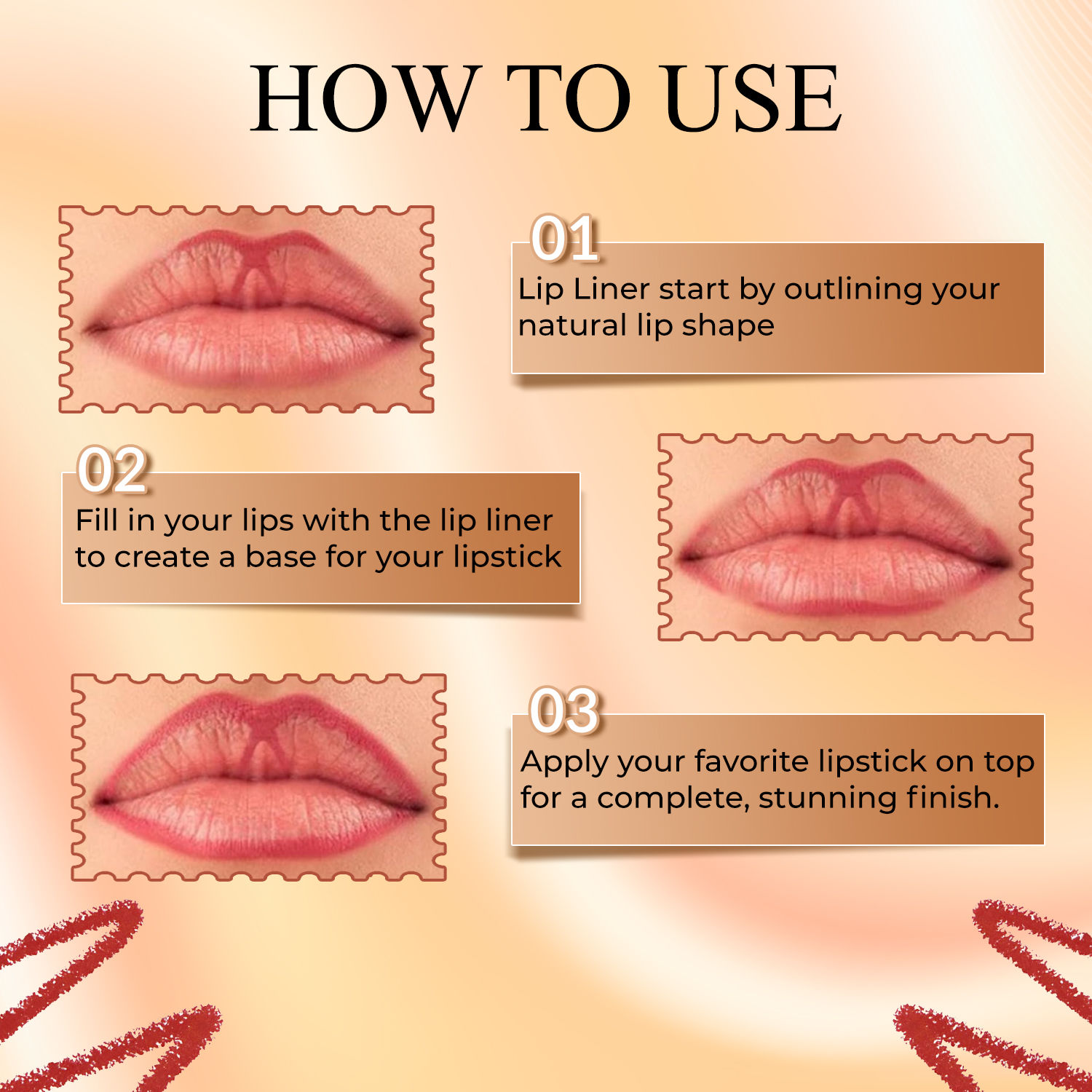 HOW TO USE

01
Lip Liner start by outlining your natural lip shape

02
Fill in your lips with the lip liner to create a base for your lipstick

03
Apply your favorite lipstick on top for a complete, stunning finish.