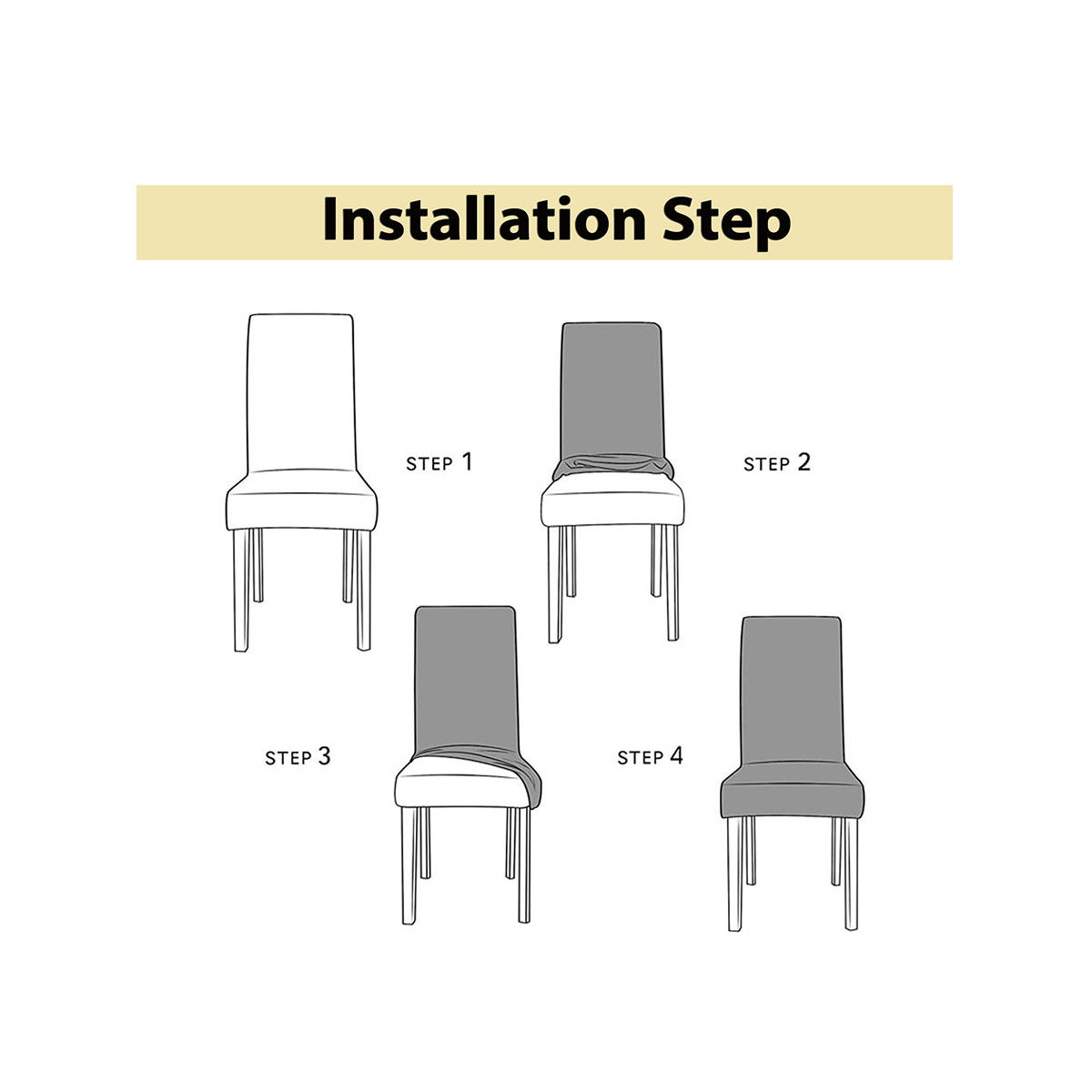 Installation Step

STEP 1

STEP 2

STEP 3

STEP 4