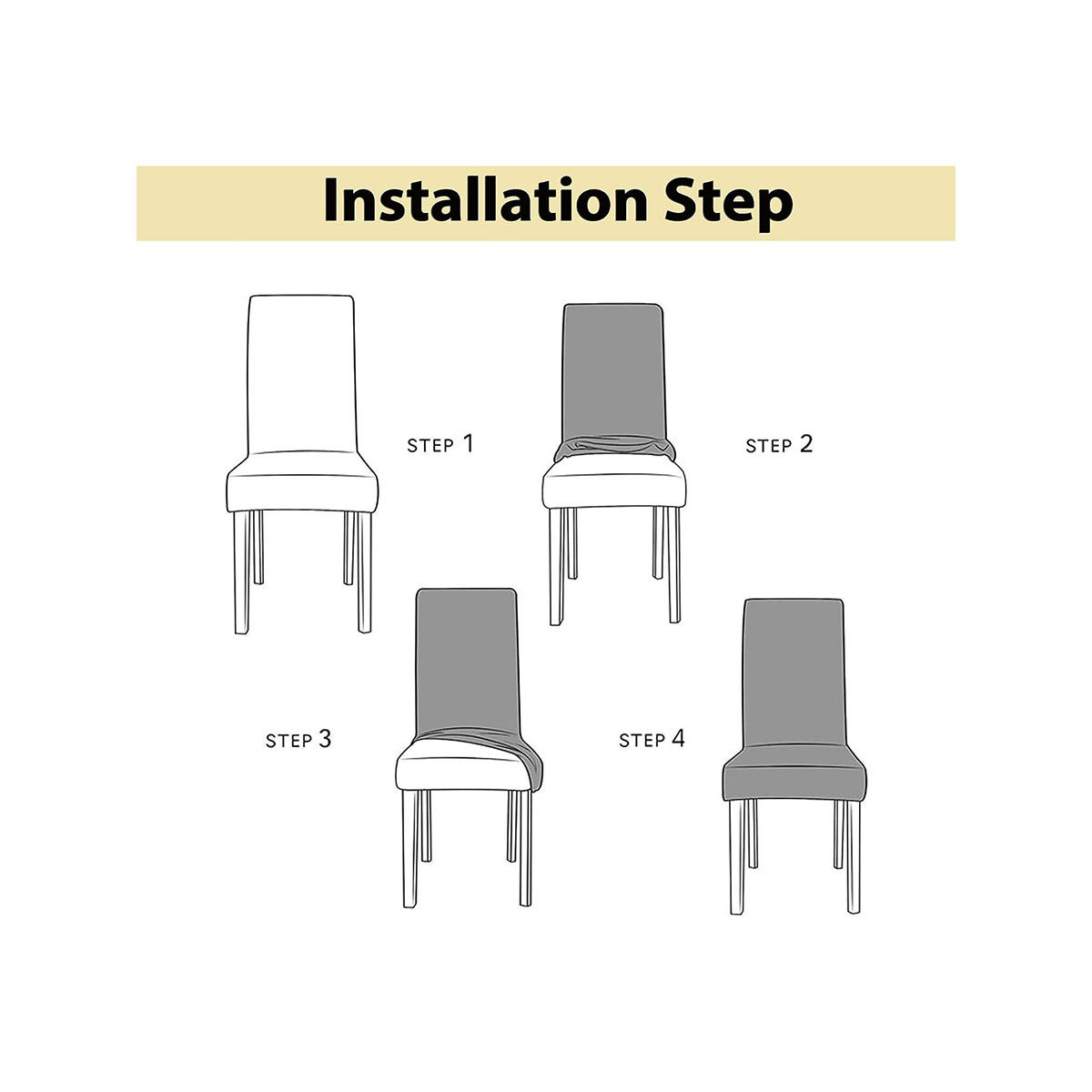 Installation Step

STEP 1

STEP 2

STEP 3

STEP 4