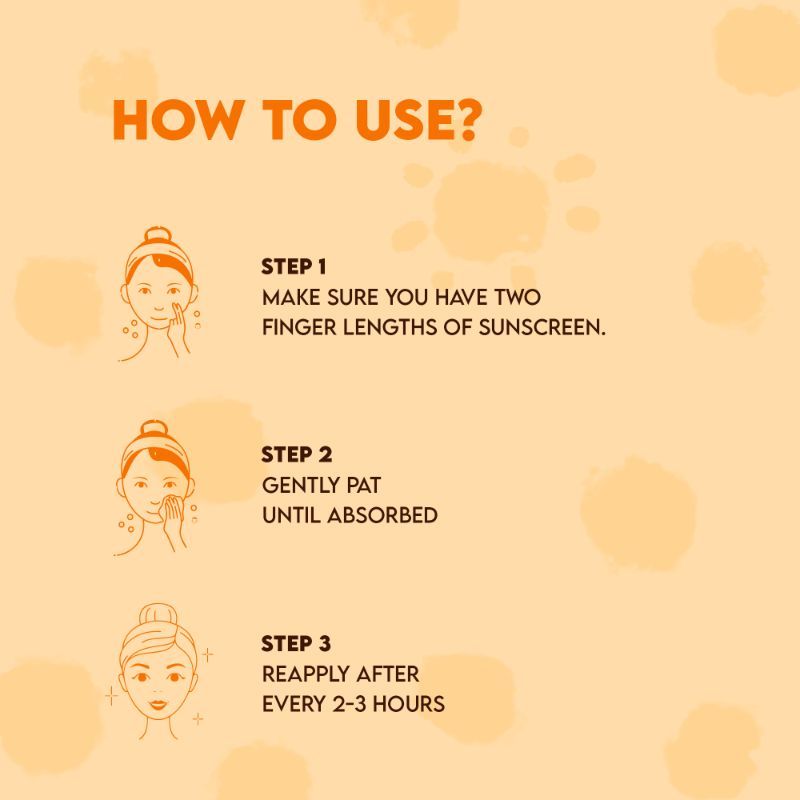 HOW TO USE?

STEP 1
MAKE SURE YOU HAVE TWO FINGER LENGTHS OF SUNSCREEN.

STEP 2
GENTLY PAT UNTIL ABSORBED

STEP 3
REAPPLY AFTER EVERY 2-3 HOURS