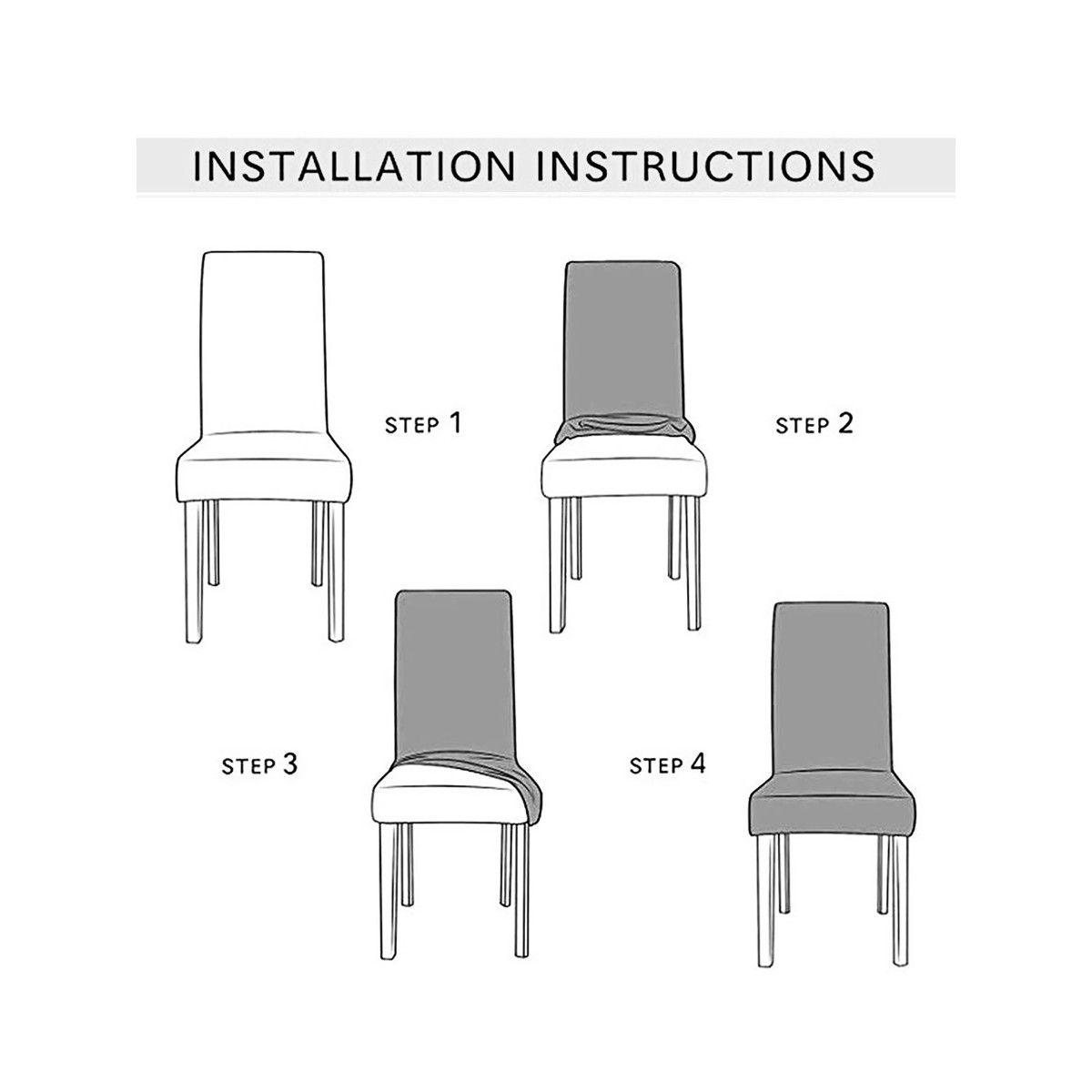 INSTALLATION INSTRUCTIONS

STEP 1

STEP 2

STEP 3

STEP 4