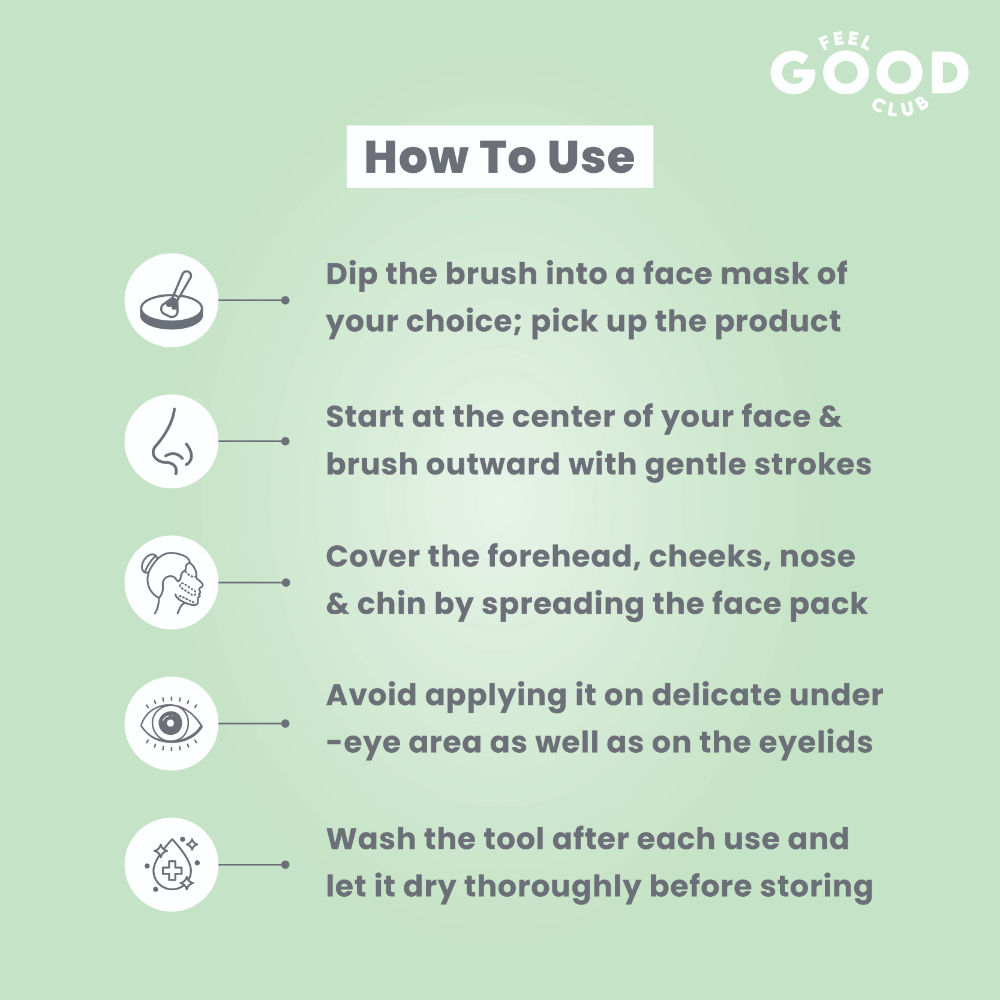 FEEL GOOD CLUB

How To Use

Dip the brush into a face mask of your choice; pick up the product

Start at the center of your face & brush outward with gentle strokes

Cover the forehead, cheeks, nose & chin by spreading the face pack

Avoid applying it on delicate under -eye area as well as on the eyelids

Wash the tool after each use and let it dry thoroughly before storing