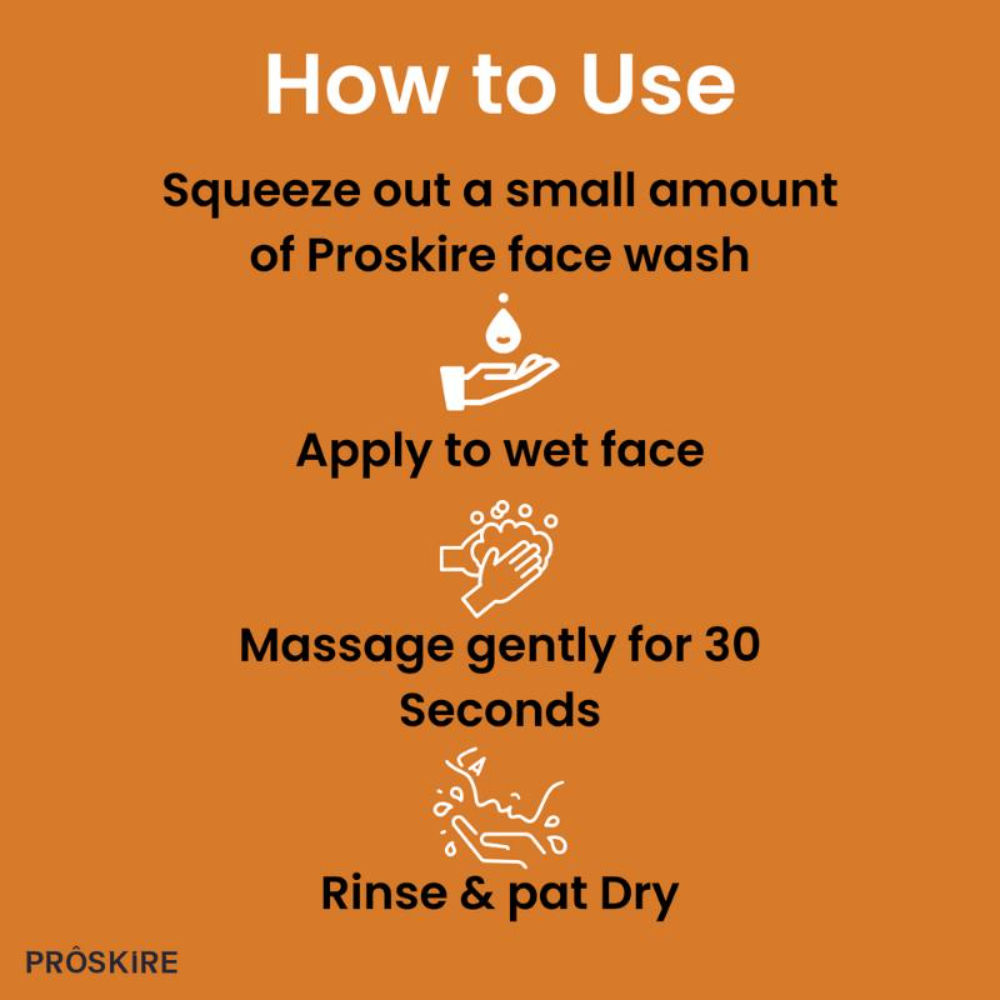 How to Use

Squeeze out a small amount of Proskire face wash

Apply to wet face

Massage gently for 30 Seconds

Rinse & pat Dry

PRÔSKIRE