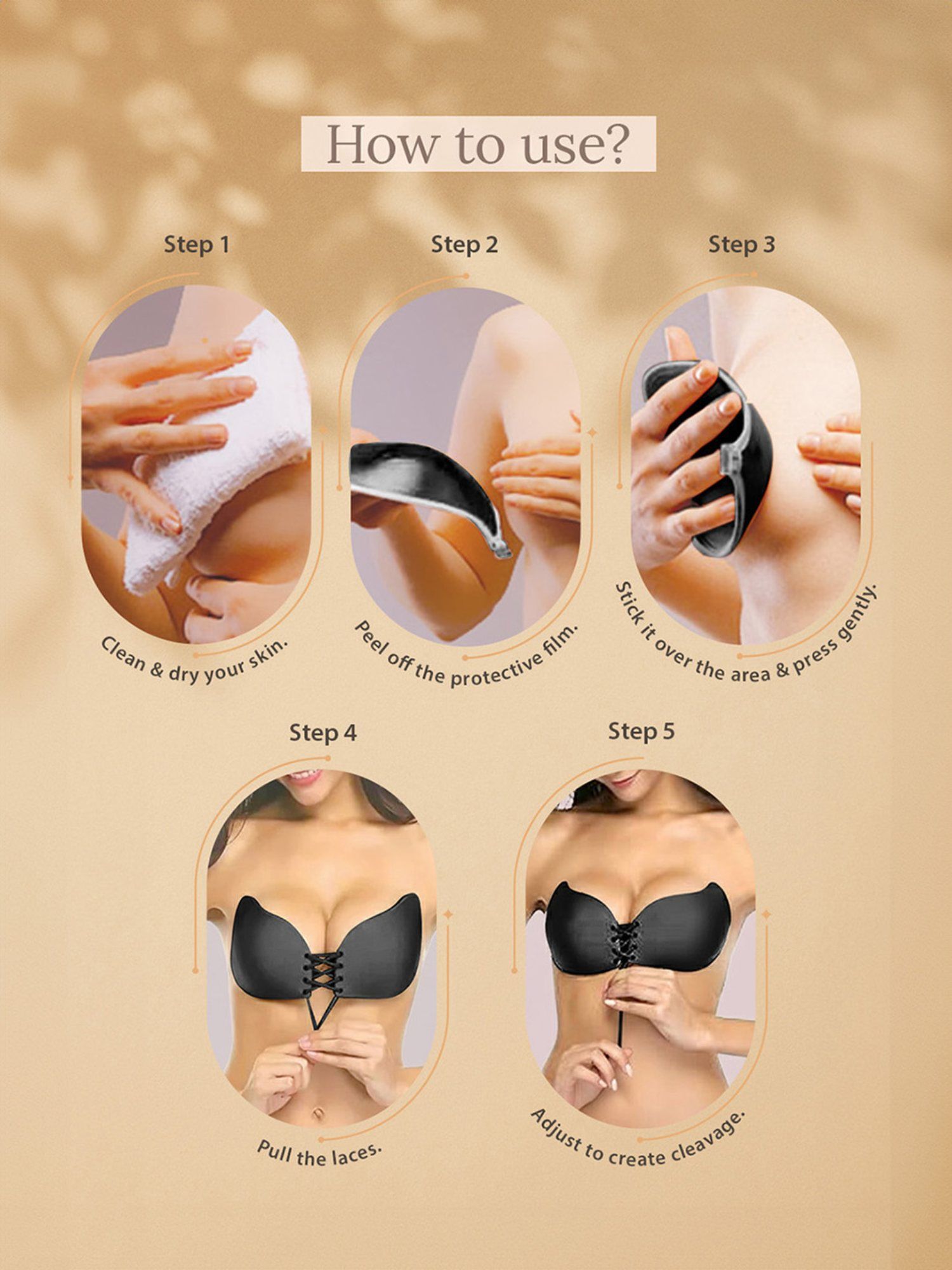 How to use?

Step 1

Clean & dry your skin.

Step 2

Peel off the protective film.

Step 3

Stick it over the area & press gently.

Step 4

Pull the laces.

Step 5

Adjust to create cleavage.