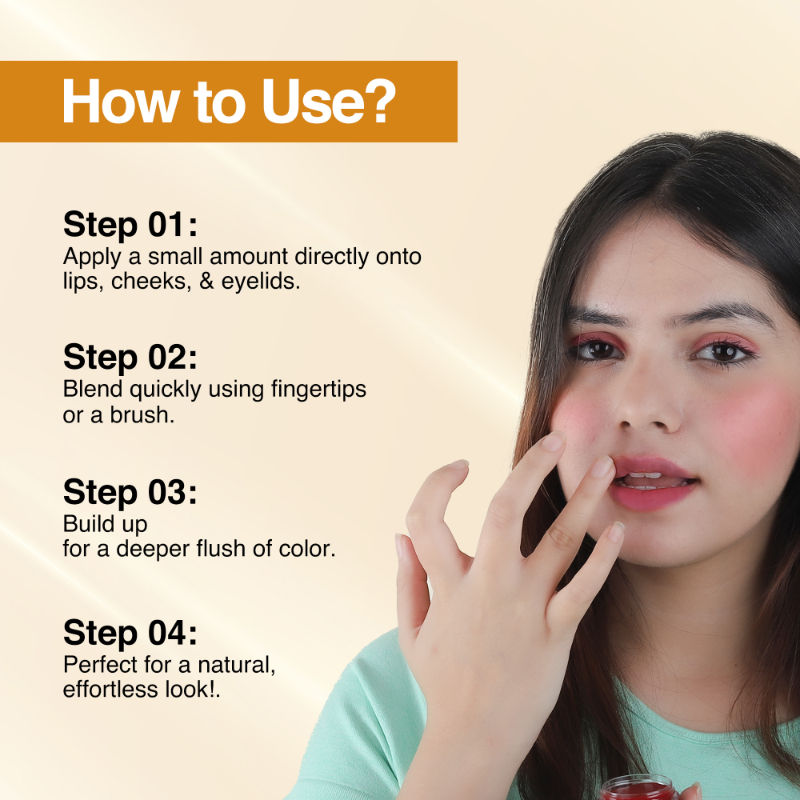 How to Use?

Step 01:
Apply a small amount directly onto lips, cheeks, & eyelids.

Step 02:
Blend quickly using fingertips or a brush.

Step 03:
Build up
for a deeper flush of color.

Step 04:
Perfect for a natural, effortless look!.