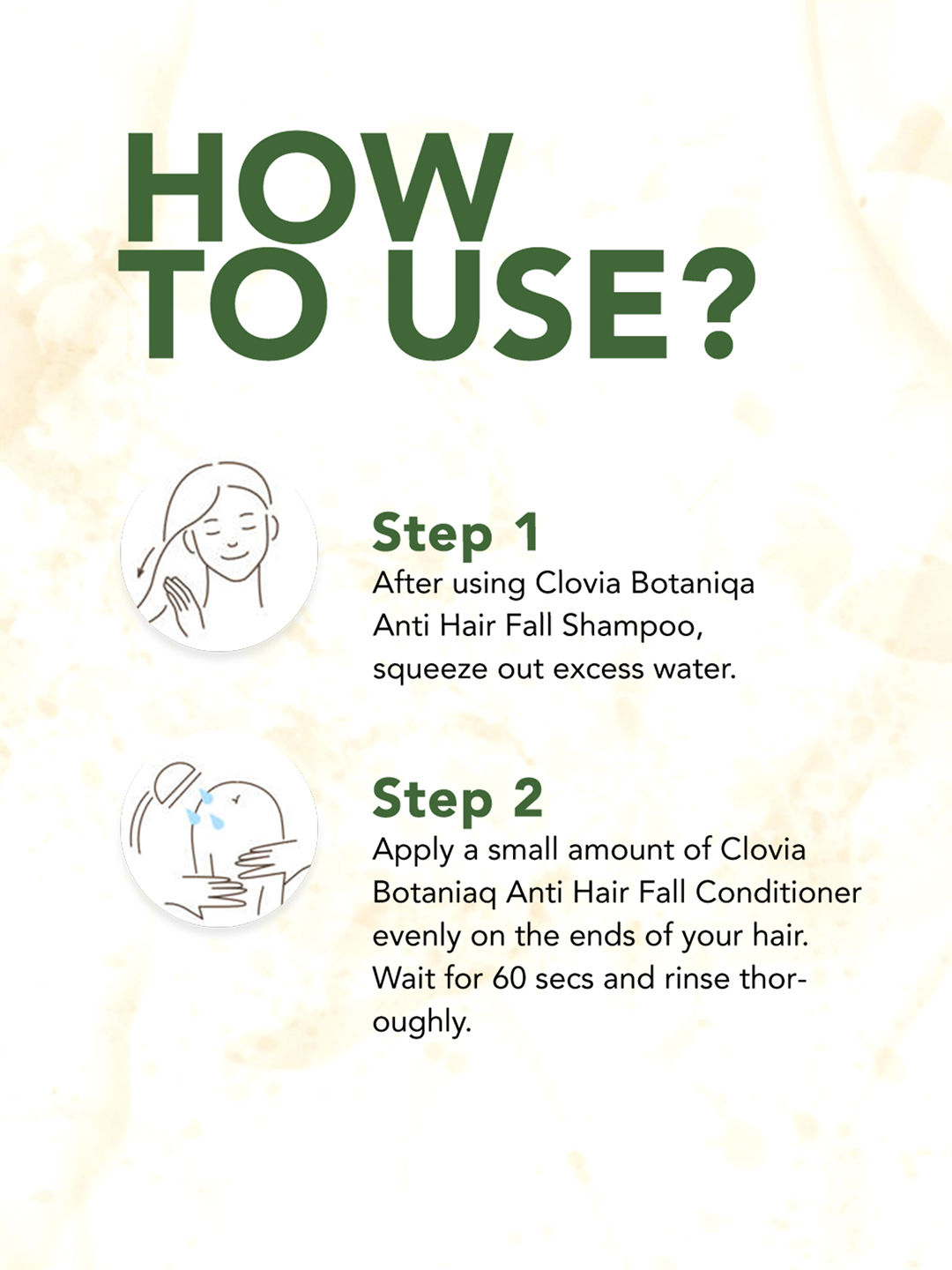 HOW TO USE?

Step 1
After using Clovia Botaniqa Anti Hair Fall Shampoo, squeeze out excess water.

Step 2
Apply a small amount of Clovia Botaniaq Anti Hair Fall Conditioner evenly on the ends of your hair. Wait for 60 secs and rinse thoroughly.