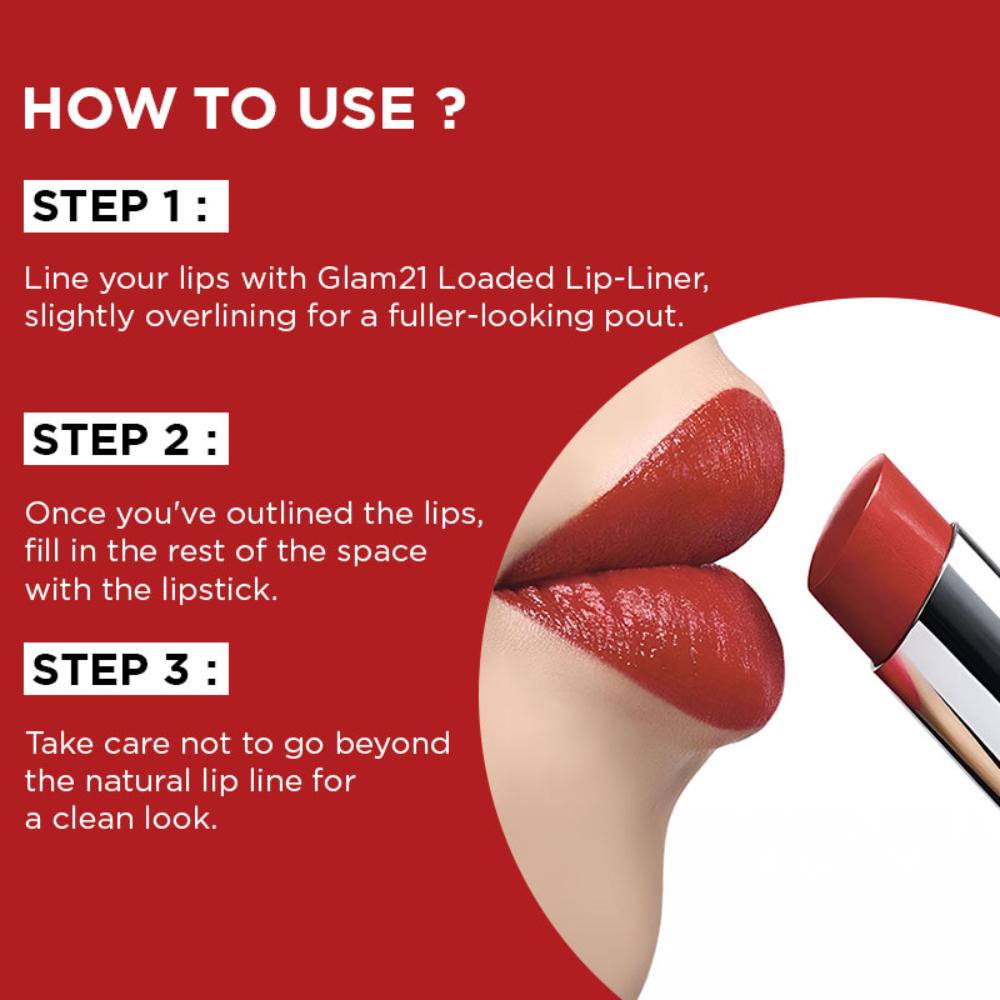 HOW TO USE ?

STEP 1 :

Line your lips with Glam21 Loaded Lip-Liner, slightly overlining for a fuller-looking pout.

STEP 2 :

Once you've outlined the lips, fill in the rest of the space with the lipstick.

STEP 3 :

Take care not to go beyond the natural lip line for a clean look.