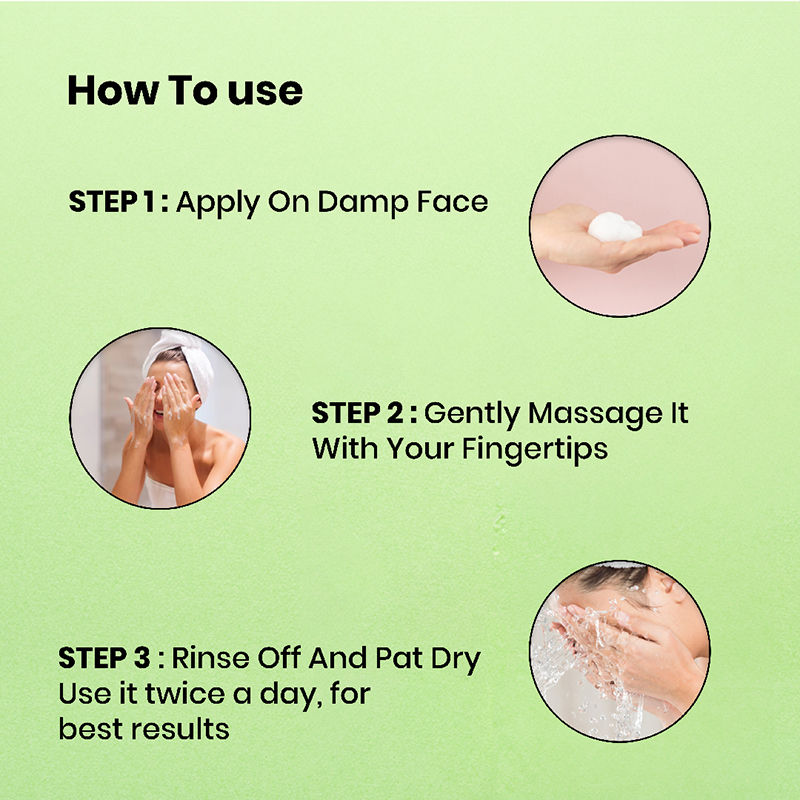 How To use

STEP 1 : Apply On Damp Face

STEP 2 : Gently Massage It With Your Fingertips

STEP 3 : Rinse Off And Pat Dry
Use it twice a day, for best results