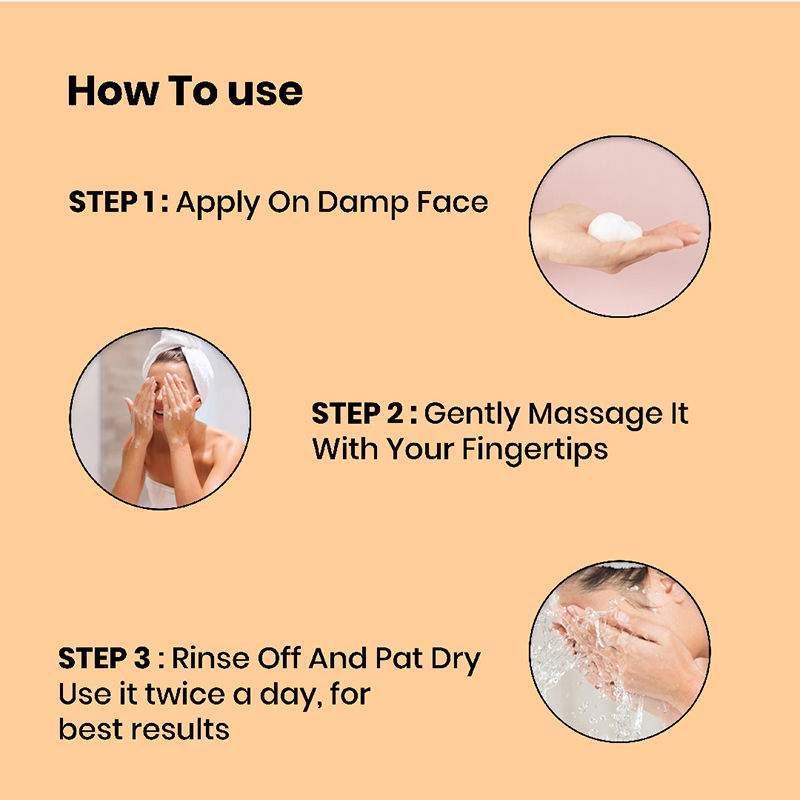 How To use

STEP 1 : Apply On Damp Face

STEP 2 : Gently Massage It With Your Fingertips

STEP 3 : Rinse Off And Pat Dry
Use it twice a day, for best results