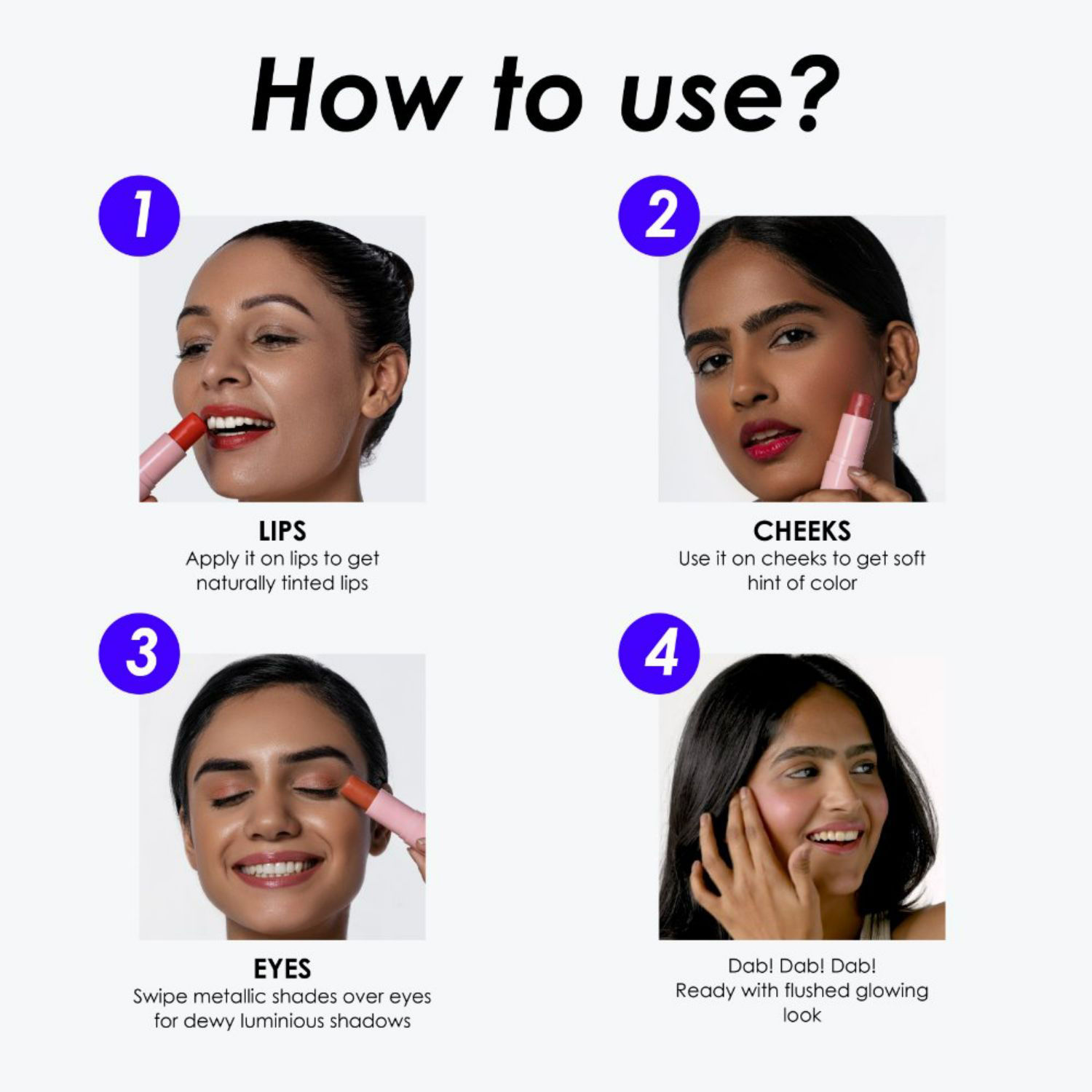 How to use?

1

LIPS
Apply it on lips to get naturally tinted lips

2

CHEEKS
Use it on cheeks to get soft hint of color

3

EYES
Swipe metallic shades over eyes for dewy luminious shadows

4

Dab! Dab! Dab!
Ready with flushed glowing look