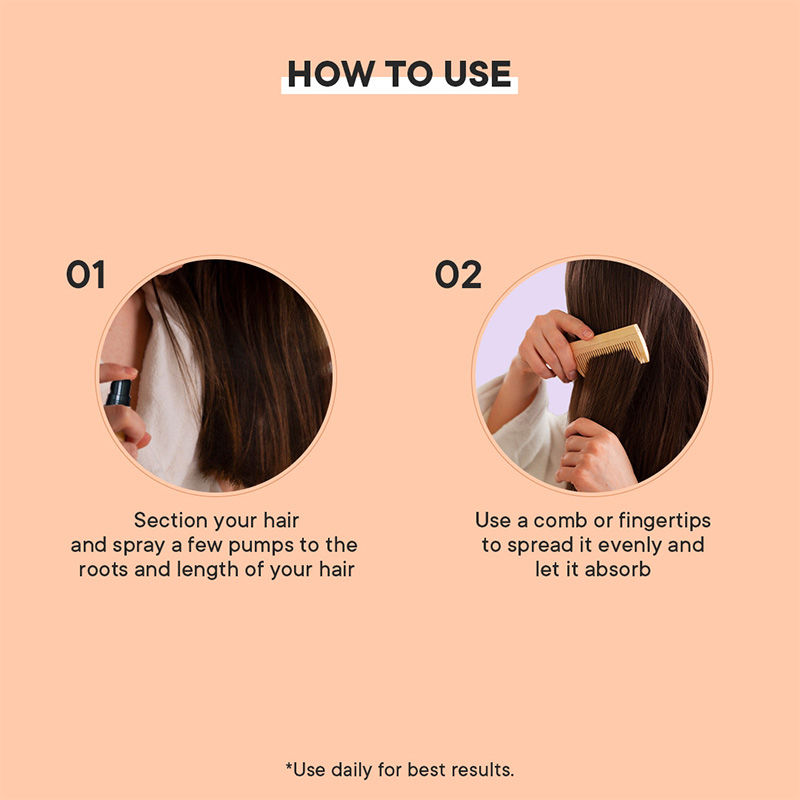 HOW TO USE

01

Section your hair and spray a few pumps to the roots and length of your hair

02

Use a comb or fingertips to spread it evenly and let it absorb

*Use daily for best results.