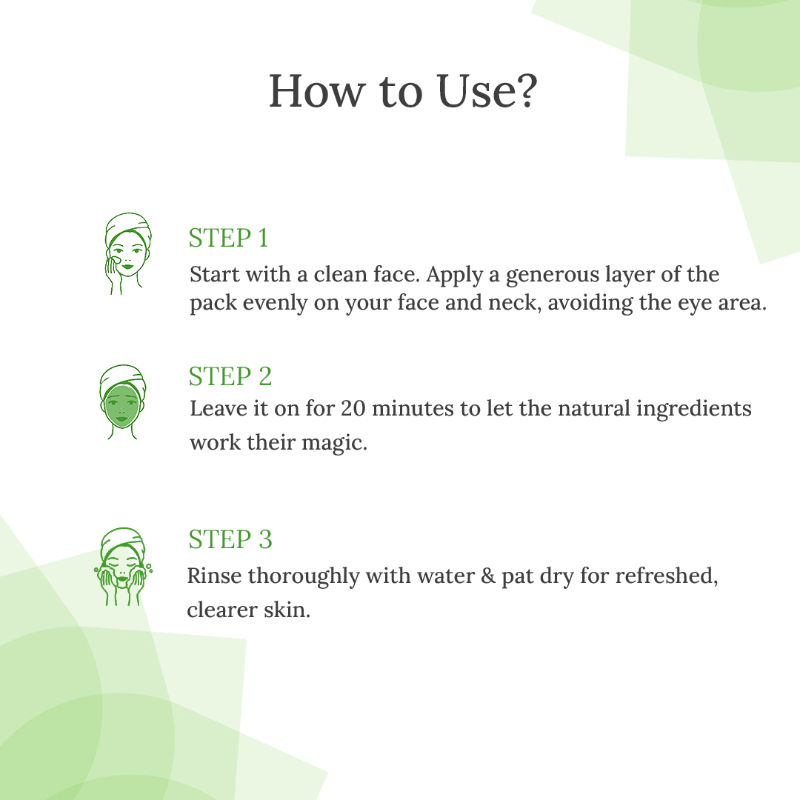 How to Use?

STEP 1
Start with a clean face. Apply a generous layer of the pack evenly on your face and neck, avoiding the eye area.

STEP 2
Leave it on for 20 minutes to let the natural ingredients work their magic.

STEP 3
Rinse thoroughly with water & pat dry for refreshed, clearer skin.