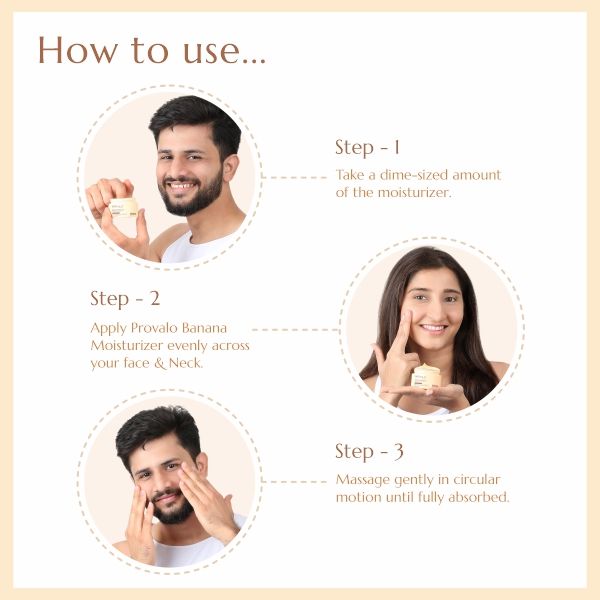 How to use...

Step - 1
Take a dime-sized amount of the moisturizer.

Step - 2
Apply Provalo Banana Moisturizer evenly across your face & Neck.

Step - 3
Massage gently in circular motion until fully absorbed.