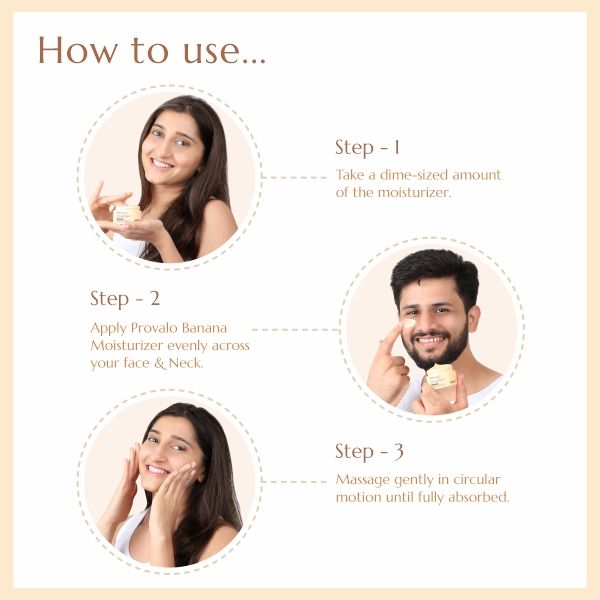 How to use...

Step - 1
Take a dime-sized amount of the moisturizer.

Step - 2
Apply Provalo Banana Moisturizer evenly across your face & Neck.

Step - 3
Massage gently in circular motion until fully absorbed.