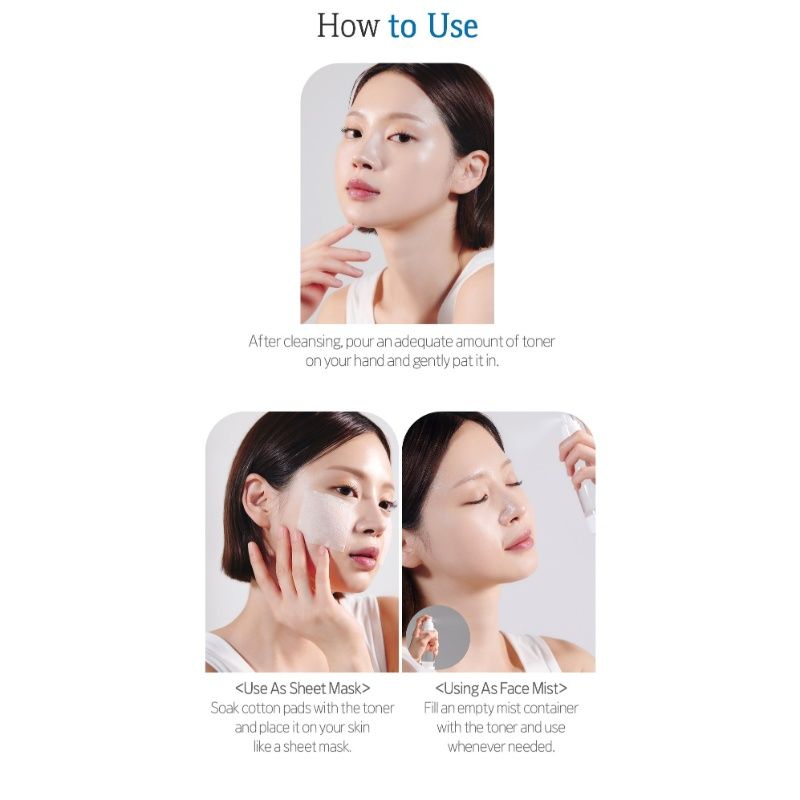 How to Use

After cleansing, pour an adequate amount of toner on your hand and gently pat it in.

<Use As Sheet Mask>
Soak cotton pads with the toner and place it on your skin like a sheet mask.

<Using As Face Mist>
Fill an empty mist container with the toner and use whenever needed.