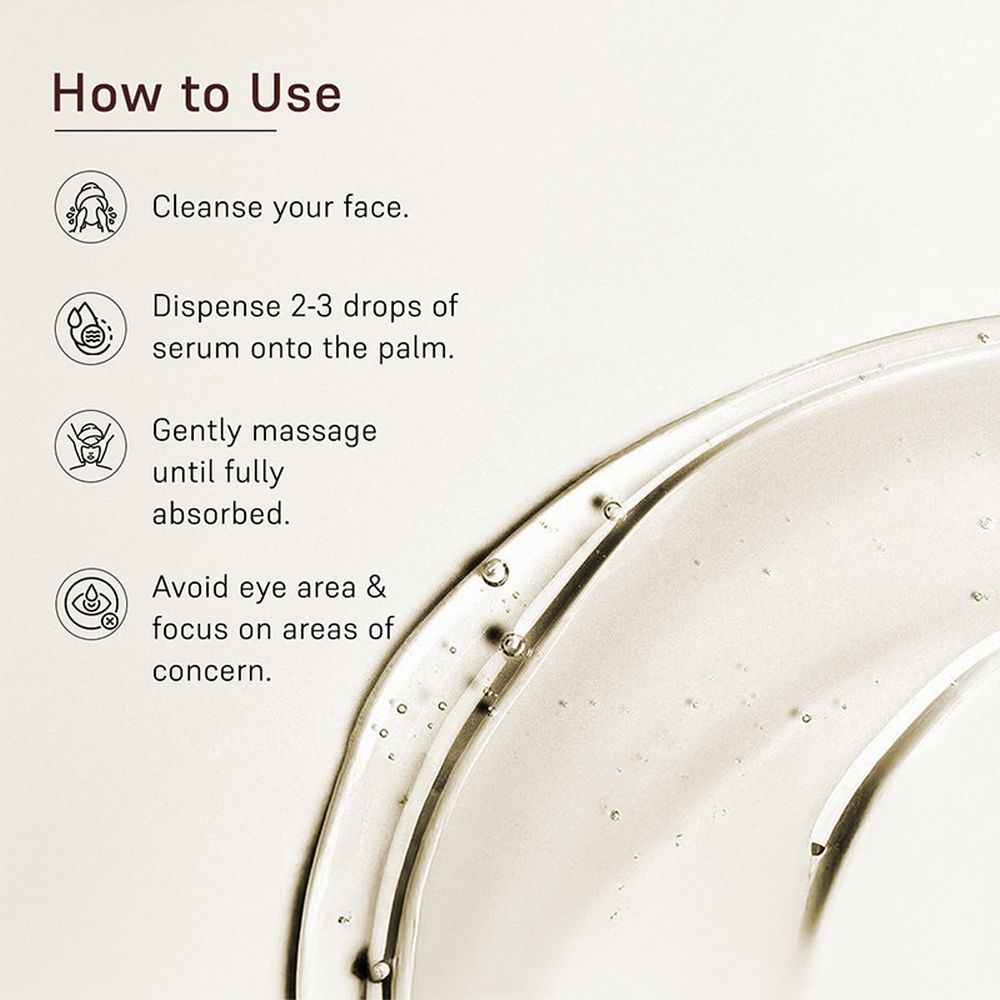 How to Use

Cleanse your face.

Dispense 2-3 drops of serum onto the palm.

Gently massage until fully absorbed.

Avoid eye area & focus on areas of concern.