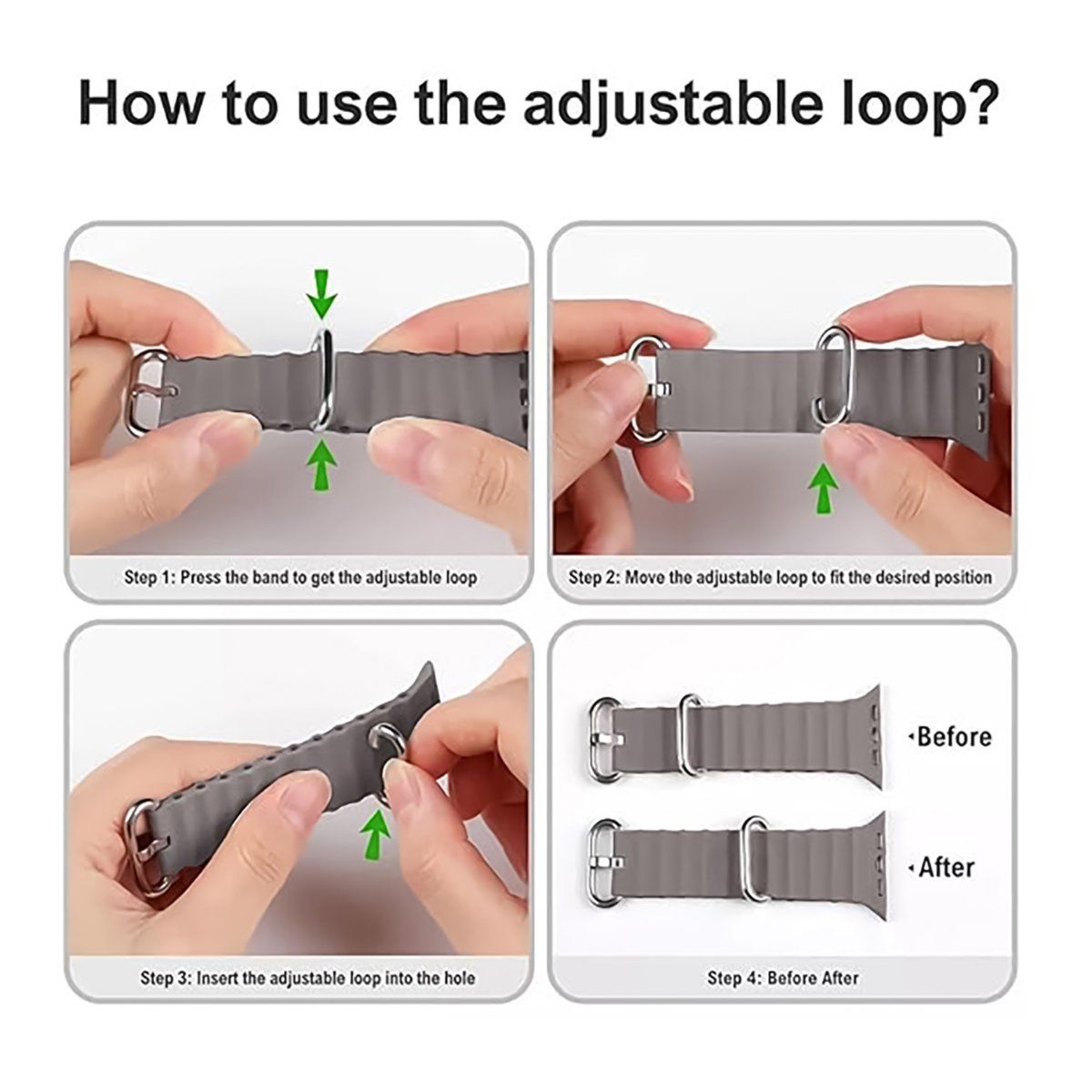 How to use the adjustable loop?

Step 1: Press the band to get the adjustable loop

Step 2: Move the adjustable loop to fit the desired position

Step 3: Insert the adjustable loop into the hole

Before

After

Step 4: Before After