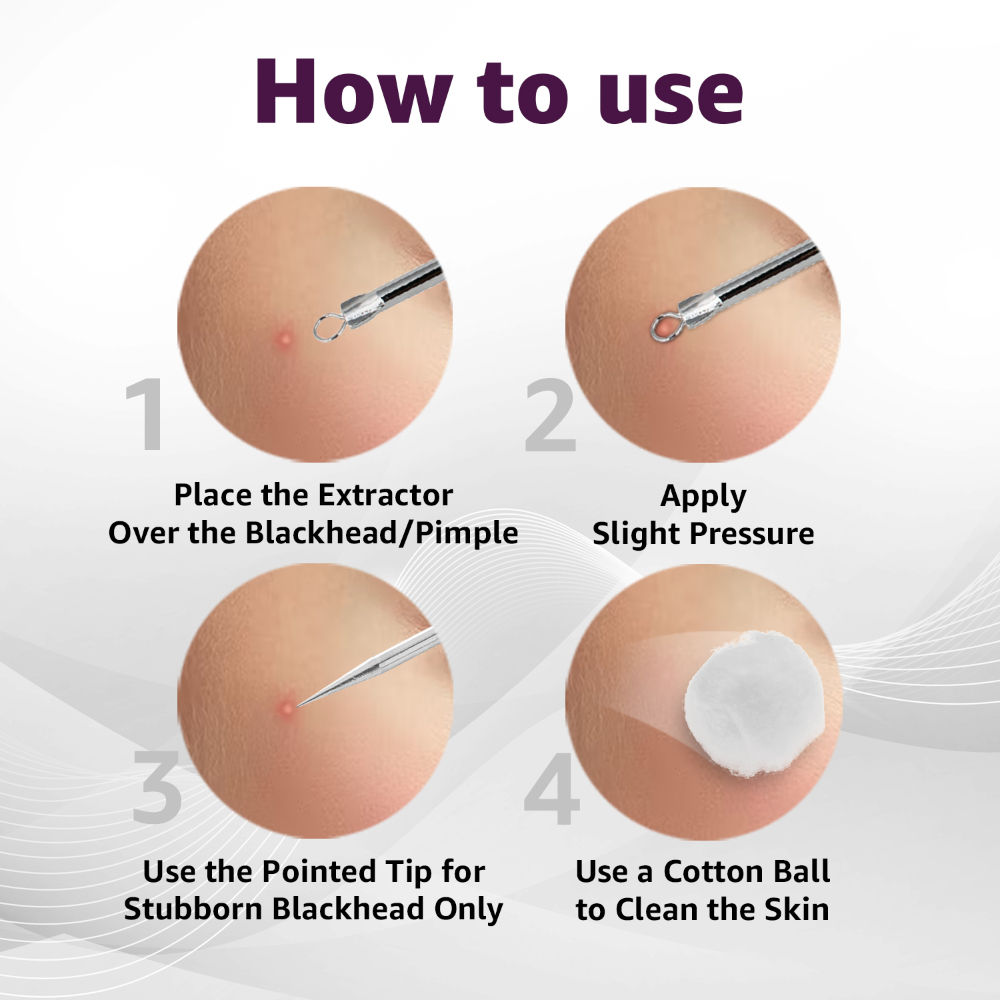 How to use

1

Place the Extractor Over the Blackhead/Pimple

2

Apply Slight Pressure

3

Use the Pointed Tip for Stubborn Blackhead Only

4

Use a Cotton Ball to Clean the Skin